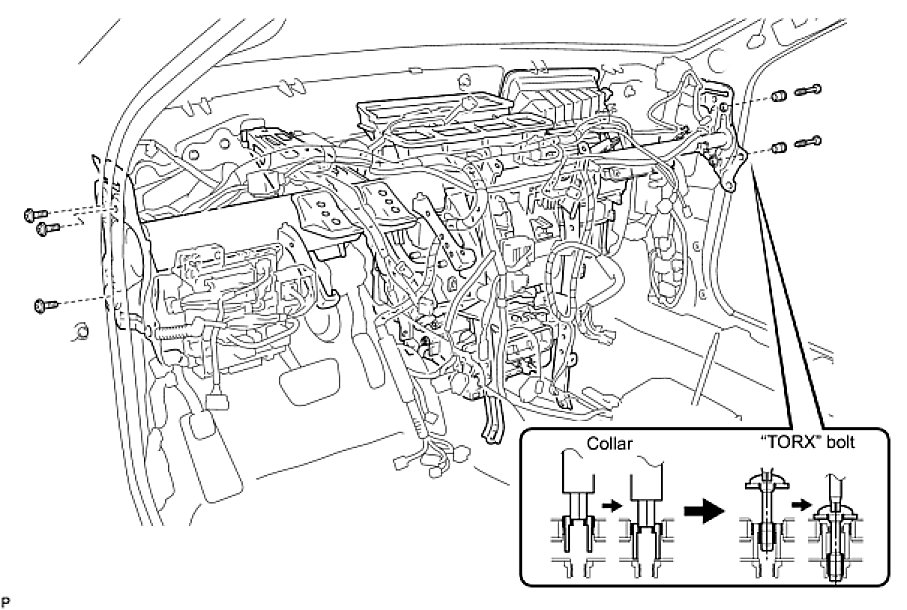 Collar
"TORX" bolt
P