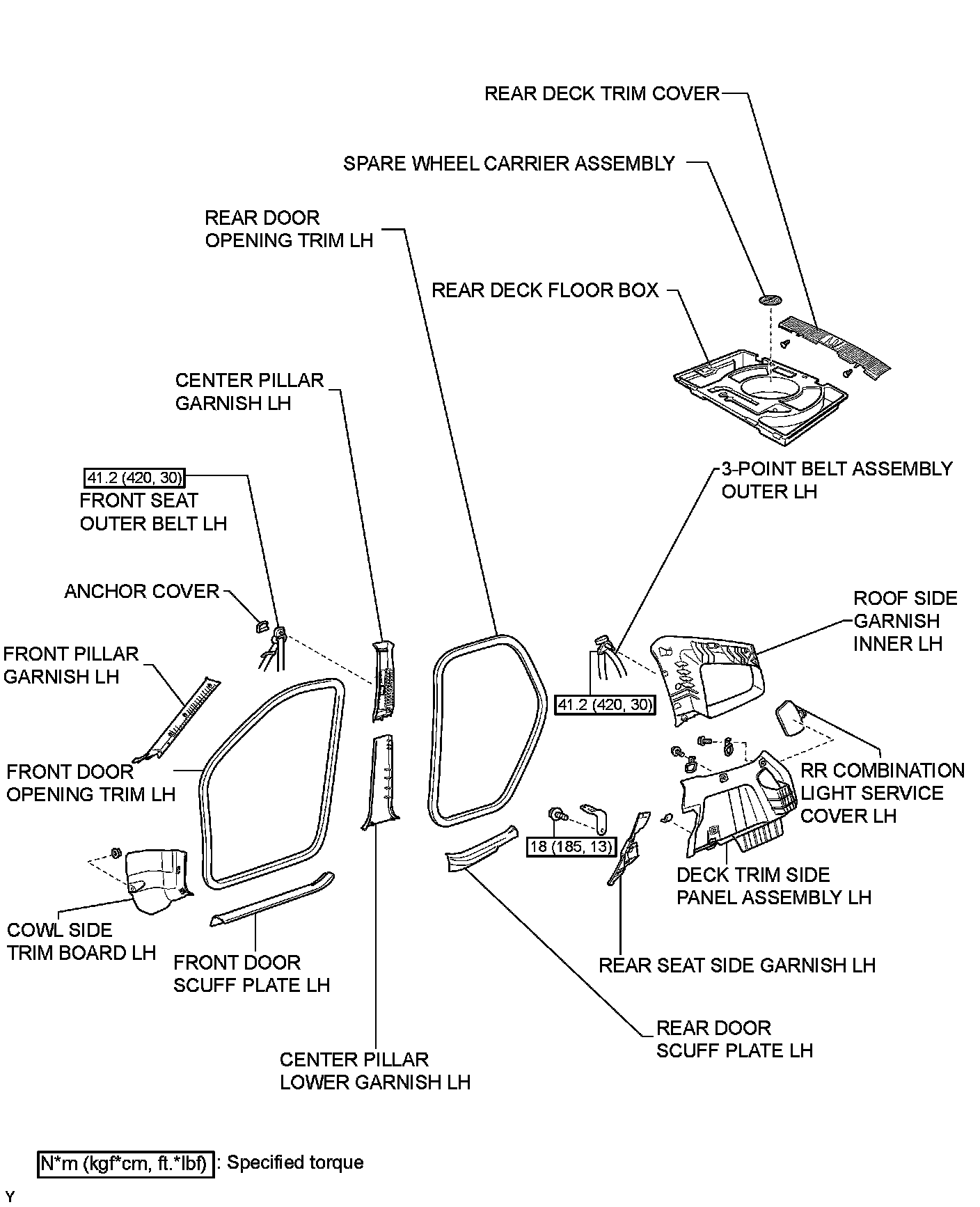 REAR DECK TRIM COVER

SPARE WHEEL CARRIER ASSEMBLY

REAR DOOR OPENING TRIM LH

REAR DECK FLOOR BOX

CENTER PILLAR GARNISH LH

41.2 (420, 30)

FRONT SEAT OUTER BELT LH

3-POINT BELT ASSEMBLY OUTER LH

ANCHOR COVER

ROOF SIDE GARNISH INNER LH

FRONT PILLAR GARNISH LH

41.2 (420, 30)

FRONT DOOR OPENING TRIM LH

RR COMBINATION LIGHT SERVICE COVER LH

18 (185, 13)

DECK TRIM SIDE PANEL ASSEMBLY LH

COWL SIDE TRIM BOARD LH

FRONT DOOR SCUFF PLATE LH

REAR SEAT SIDE GARNISH LH

REAR DOOR SCUFF PLATE LH

CENTER PILLAR LOWER GARNISH LH

N*m (kgf*cm, ft.*lbf) : Specified torque

Y