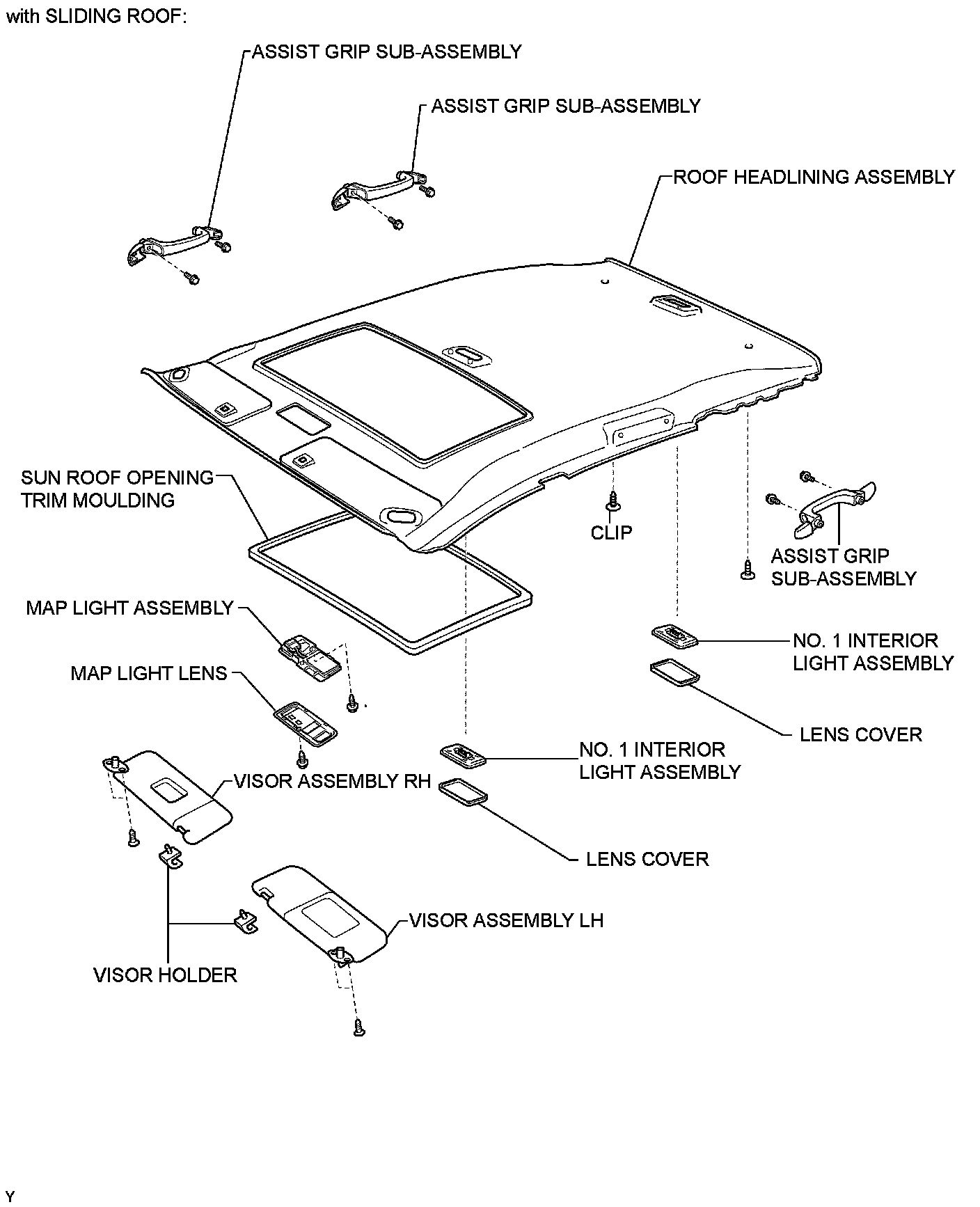 with SLIDING ROOF:

ASSIST GRIP SUB-ASSEMBLY

ASSIST GRIP SUB-ASSEMBLY

ROOF HEADLINING ASSEMBLY

SUN ROOF OPENING TRIM MOULDING

CLIP

ASSIST GRIP SUB-ASSEMBLY

MAP LIGHT ASSEMBLY

NO. 1 INTERIOR LIGHT ASSEMBLY

MAP LIGHT LENS

LENS COVER

NO. 1 INTERIOR LIGHT ASSEMBLY

VISOR ASSEMBLY RH

LENS COVER

VISOR ASSEMBLY LH

VISOR HOLDER

Y