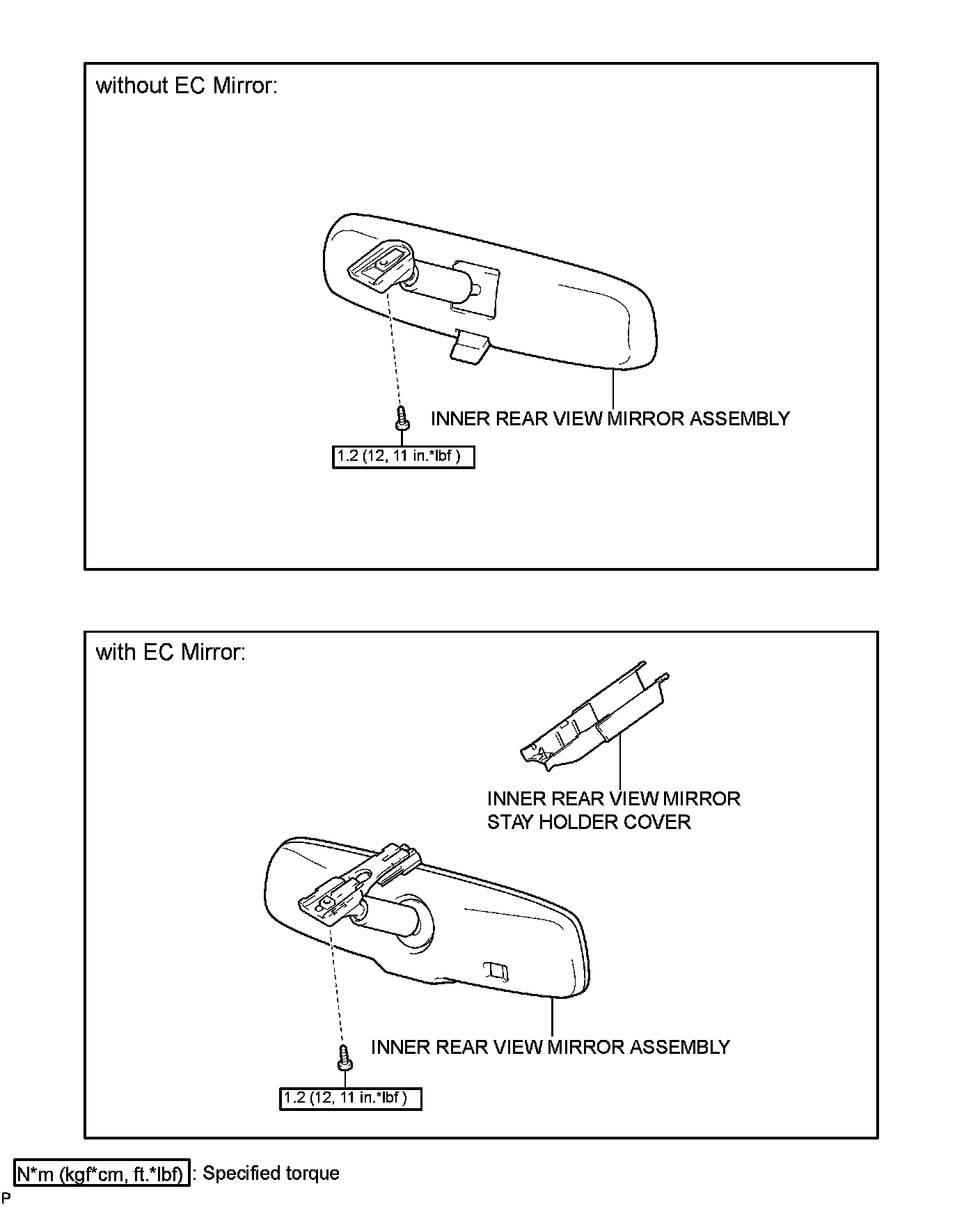 without EC Mirror:

INNER REAR VIEW MIRROR ASSEMBLY

1.2 (12, 11 in.*lbf )

with EC Mirror:

INNER REAR VIEW MIRROR STAY HOLDER COVER

INNER REAR VIEW MIRROR ASSEMBLY

1.2 (12, 11 in.*lbf )

N*m (kgf*cm, ft.*lbf) : Specified torque

P