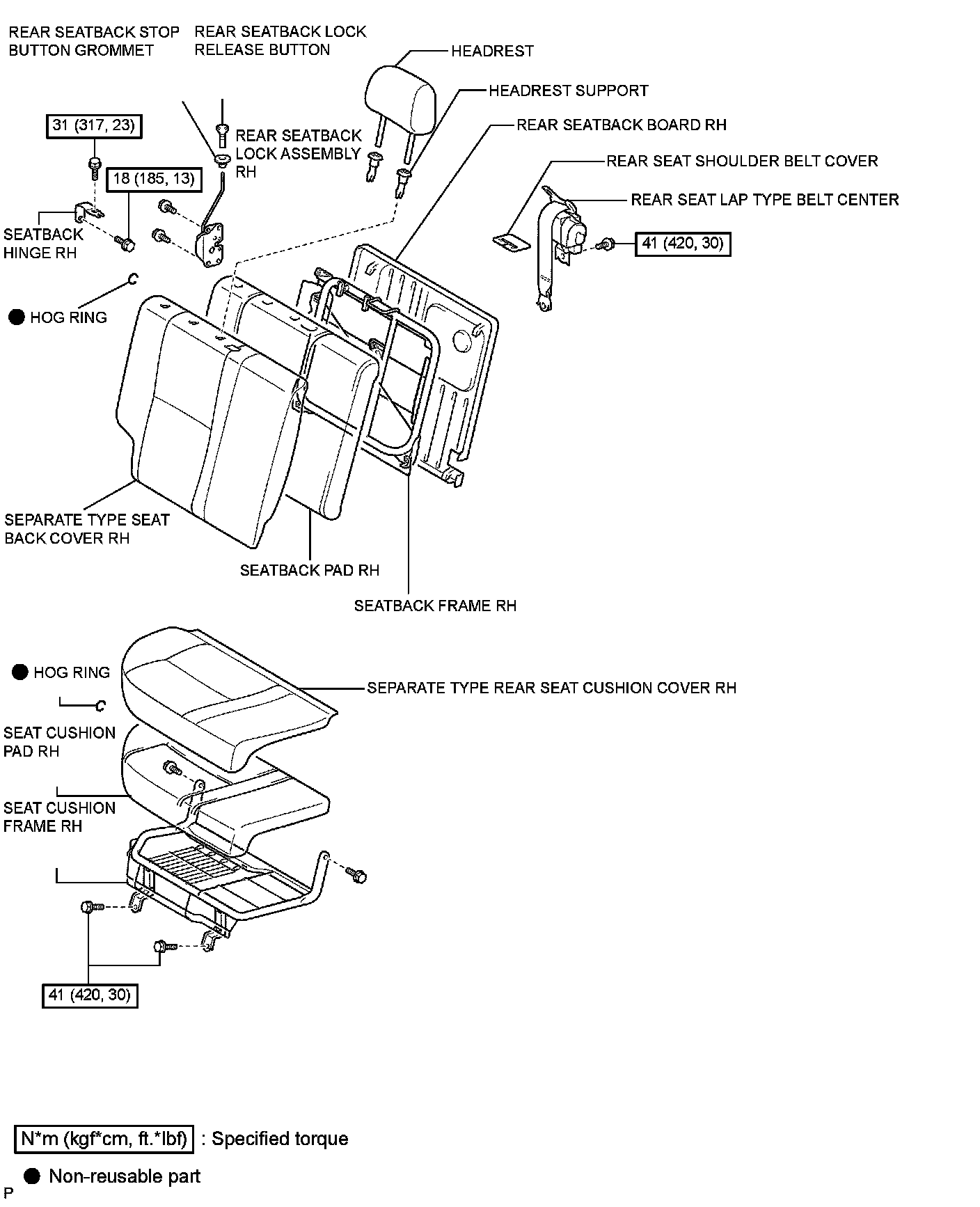 REAR SEATBACK STOP BUTTON GROMMET

REAR SEATBACK LOCK RELEASE BUTTON

HEADREST

HEADREST SUPPORT

REAR SEATBACK BOARD RH

31 (317, 23)

REAR SEATBACK LOCK ASSEMBLY RH

REAR SEAT SHOULDER BELT COVER

18 (185, 13)

REAR SEAT LAP TYPE BELT CENTER

SEATBACK HINGE RH

41 (420, 30)

● HOG RING

SEPARATE TYPE SEAT BACK COVER RH

SEATBACK PAD RH

SEATBACK FRAME RH

● HOG RING

SEPARATE TYPE REAR SEAT CUSHION COVER RH

SEAT CUSHION PAD RH

SEAT CUSHION FRAME RH

41 (420, 30)

N*m (kgf*cm, ft.*lbf) : Specified torque

● Non-reusable part

P