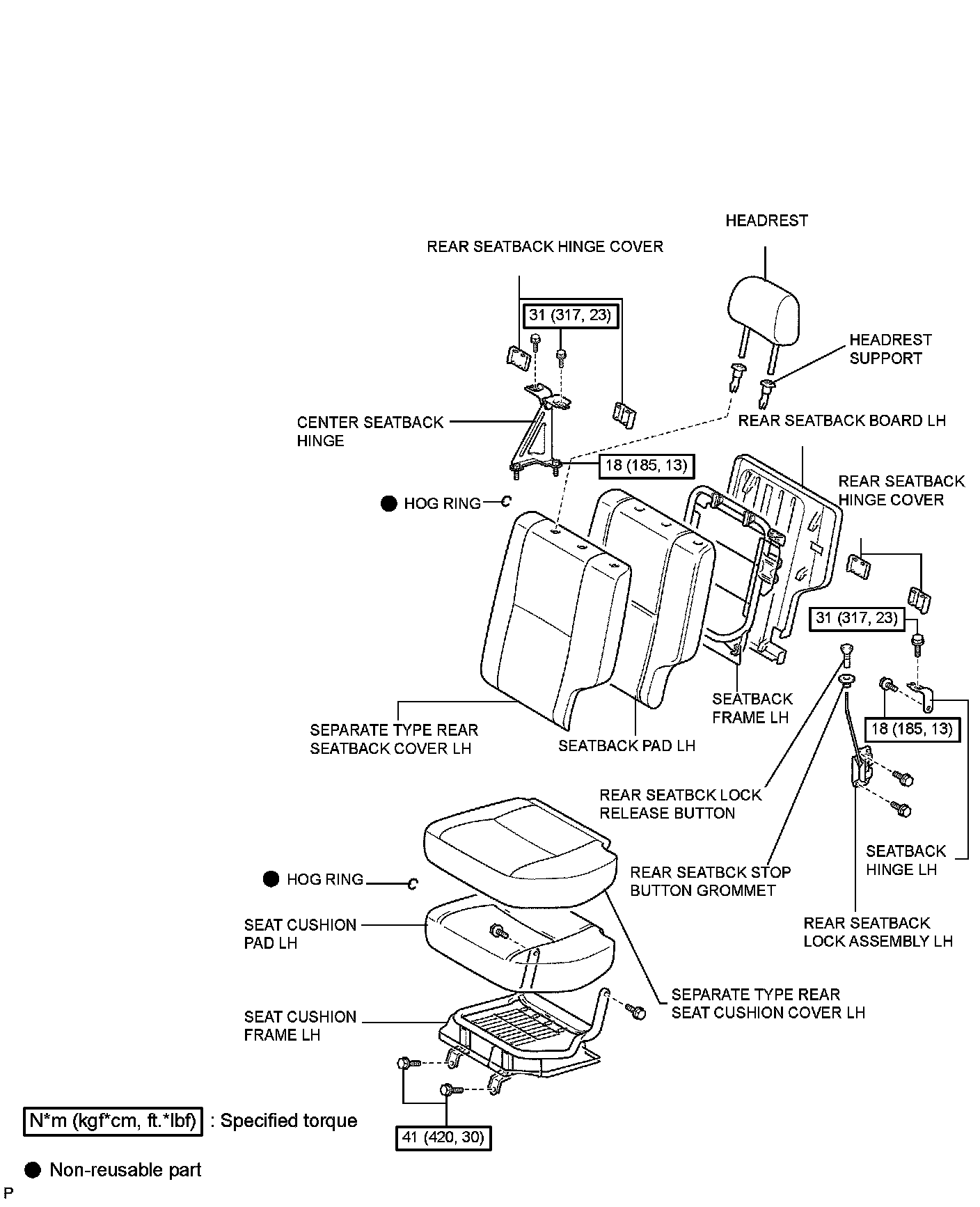 HEADREST

REAR SEATBACK HINGE COVER

31 (317, 23)

HEADREST SUPPORT

CENTER SEATBACK HINGE

REAR SEATBACK BOARD LH

18 (185, 13)

● HOG RING

REAR SEATBACK HINGE COVER

31 (317, 23)

SEATBACK FRAME LH

18 (185, 13)

SEPARATE TYPE REAR SEATBACK COVER LH

SEATBACK PAD LH

REAR SEATBCK LOCK RELEASE BUTTON

SEATBACK HINGE LH

● HOG RING

REAR SEATBCK STOP BUTTON GROMMET

SEAT CUSHION PAD LH

REAR SEATBACK LOCK ASSEMBLY LH

SEPARATE TYPE REAR SEAT CUSHION COVER LH

SEAT CUSHION FRAME LH

N*m (kgf*cm, ft.*lbf) : Specified torque

41 (420, 30)

● Non-reusable part

P