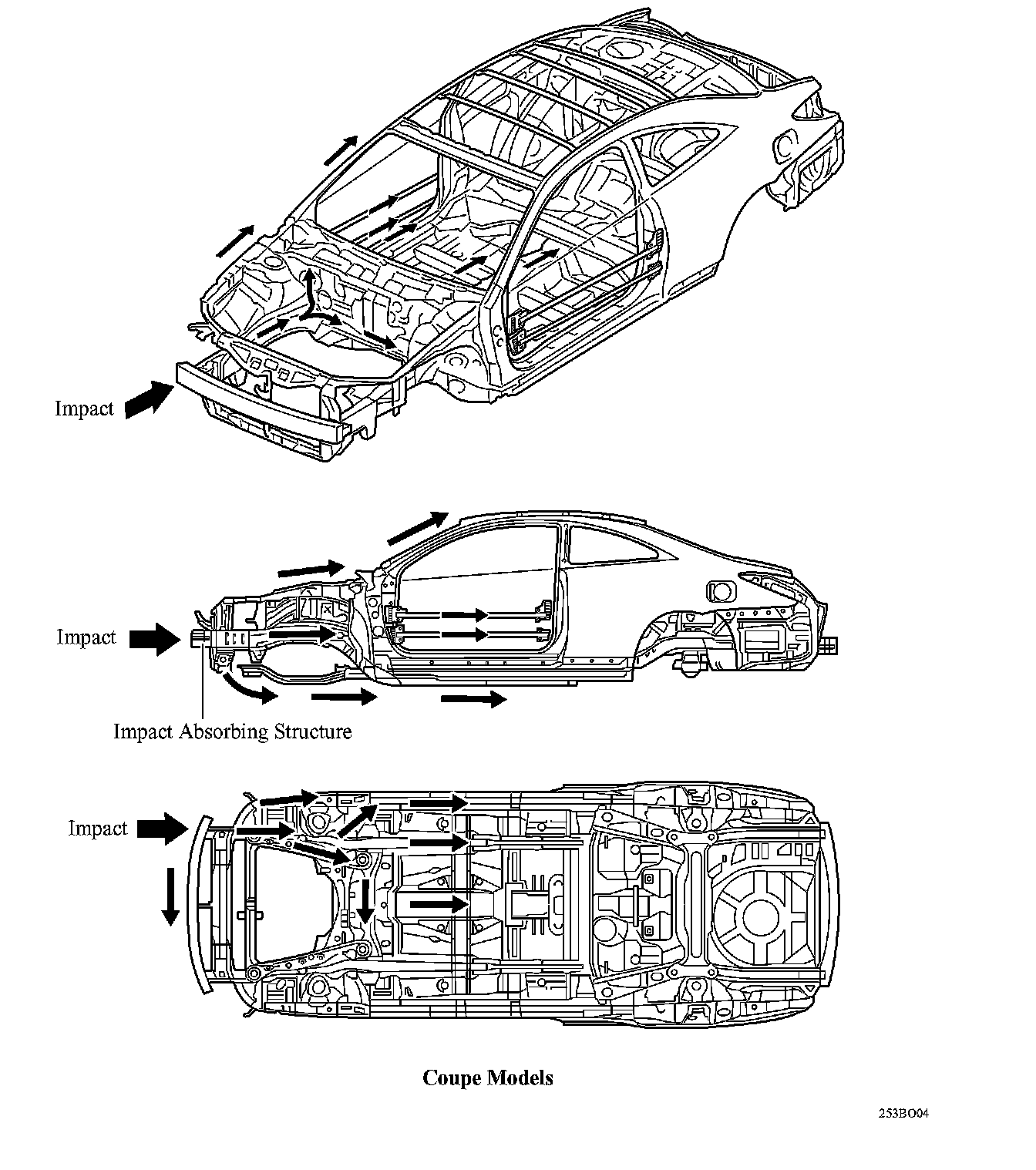 Impact

Impact

Impact Absorbing Structure

Impact

Coupe Models

253BO04