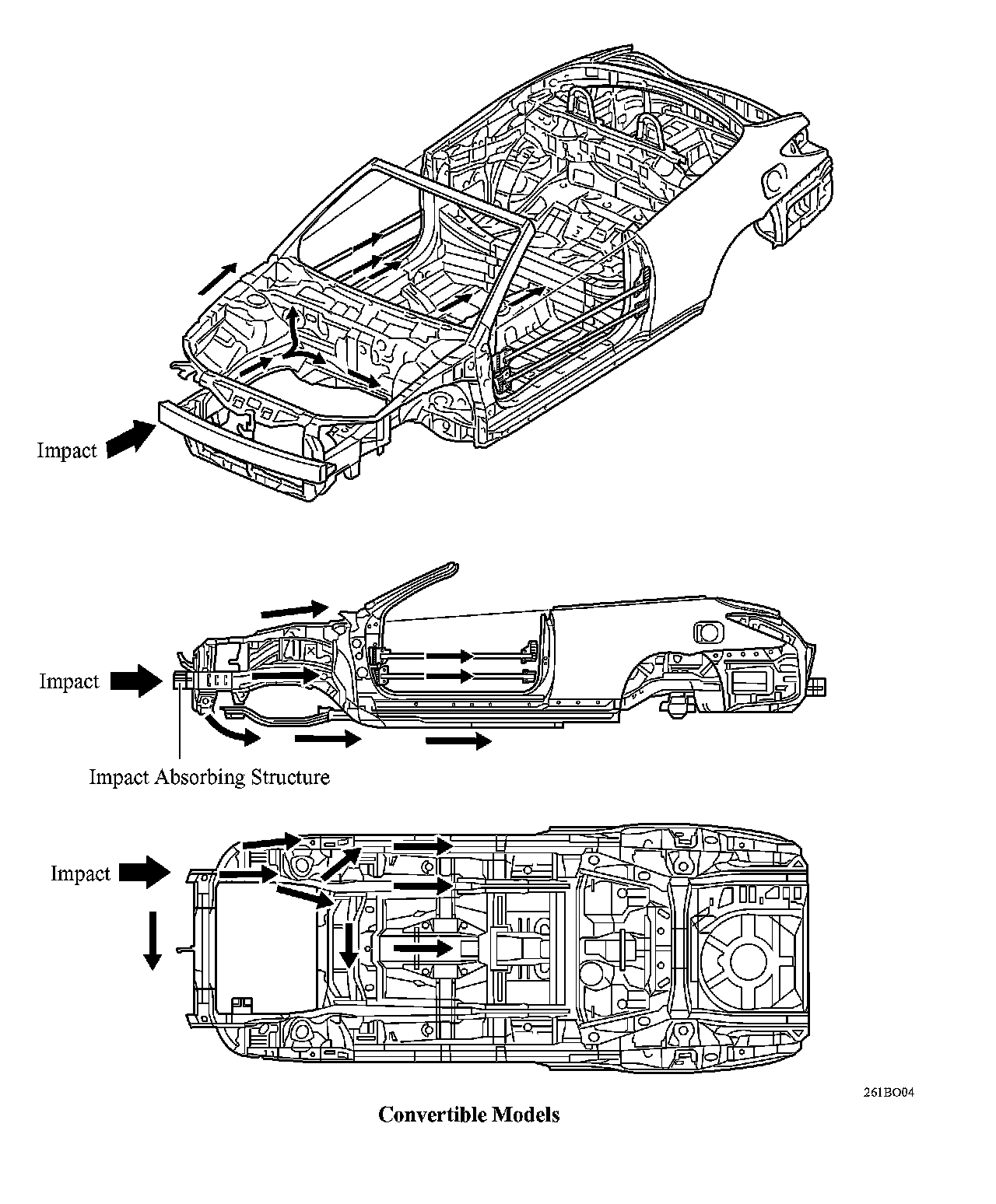 Impact

Impact

Impact Absorbing Structure

Impact

261BO04

Convertible Models