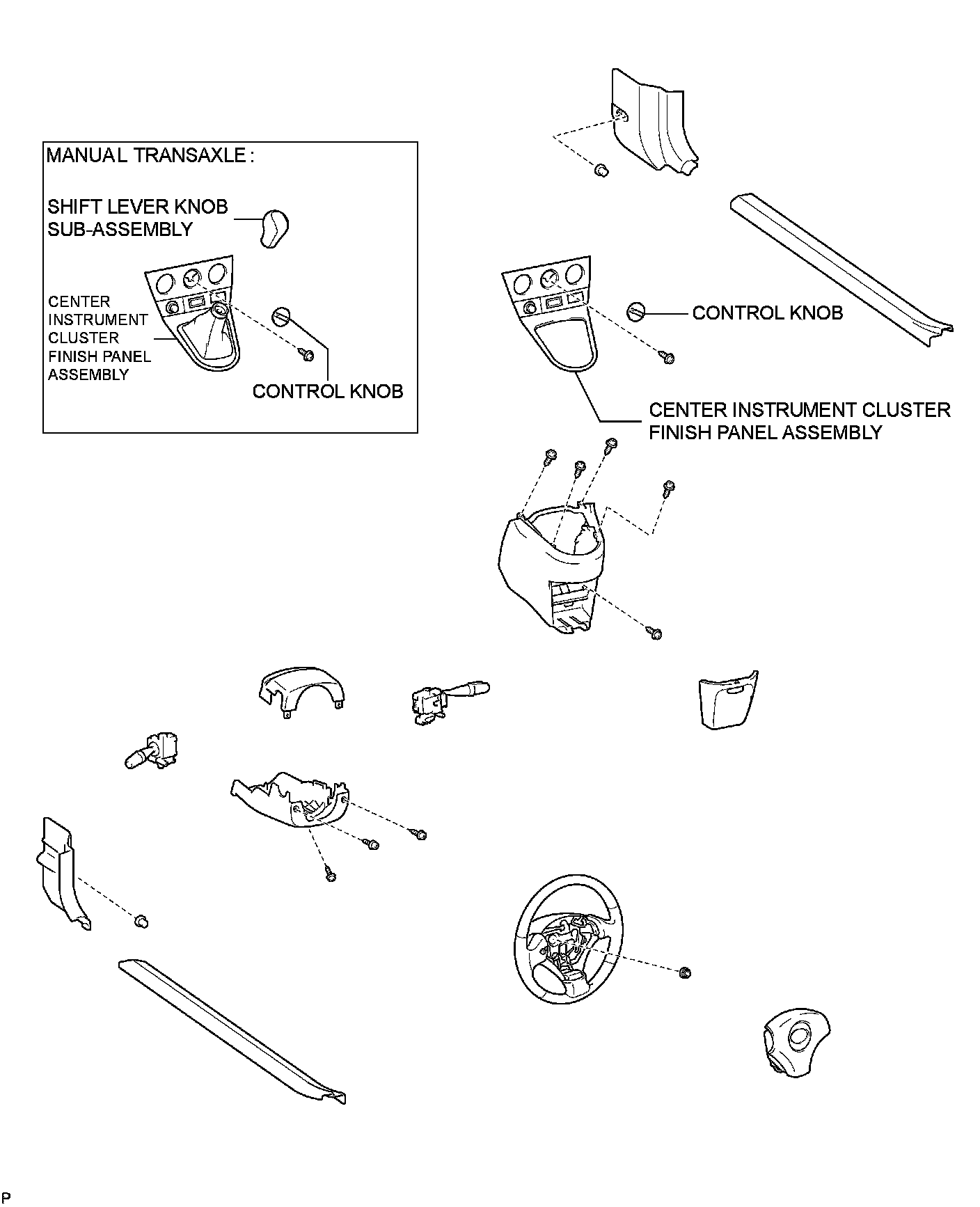 MANUAL TRANSAXLE :

SHIFT LEVER KNOB SUB-ASSEMBLY

CENTER INSTRUMENT CLUSTER FINISH PANEL ASSEMBLY

CONTROL KNOB

CONTROL KNOB

CENTER INSTRUMENT CLUSTER FINISH PANEL ASSEMBLY

P