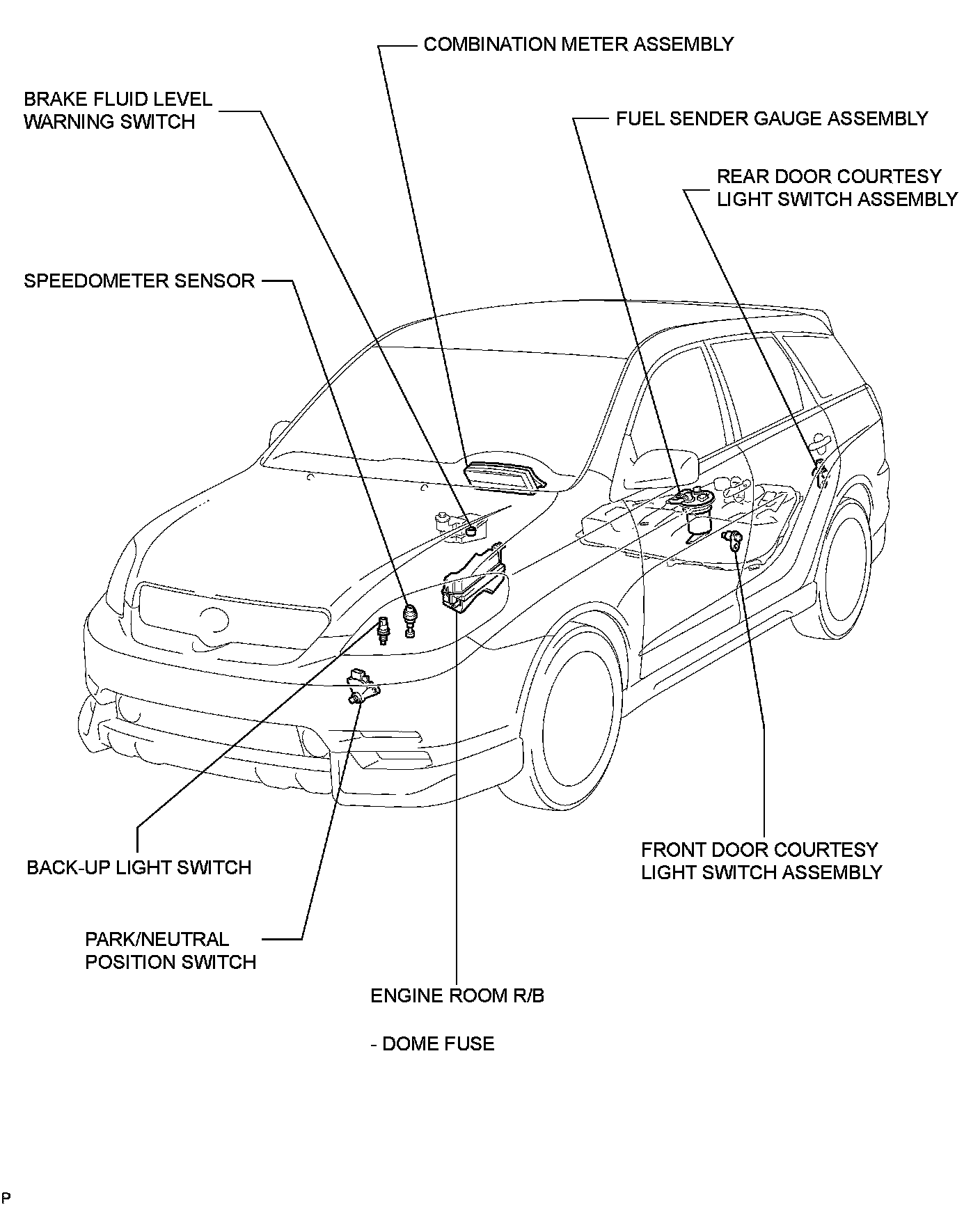 COMBINATION METER ASSEMBLY

BRAKE FLUID LEVEL WARNING SWITCH

FUEL SENDER GAUGE ASSEMBLY

REAR DOOR COURTESY LIGHT SWITCH ASSEMBLY

SPEEDOMETER SENSOR

BACK-UP LIGHT SWITCH

FRONT DOOR COURTESY LIGHT SWITCH ASSEMBLY

PARK/NEUTRAL POSITION SWITCH

ENGINE ROOM R/B

- DOME FUSE

P