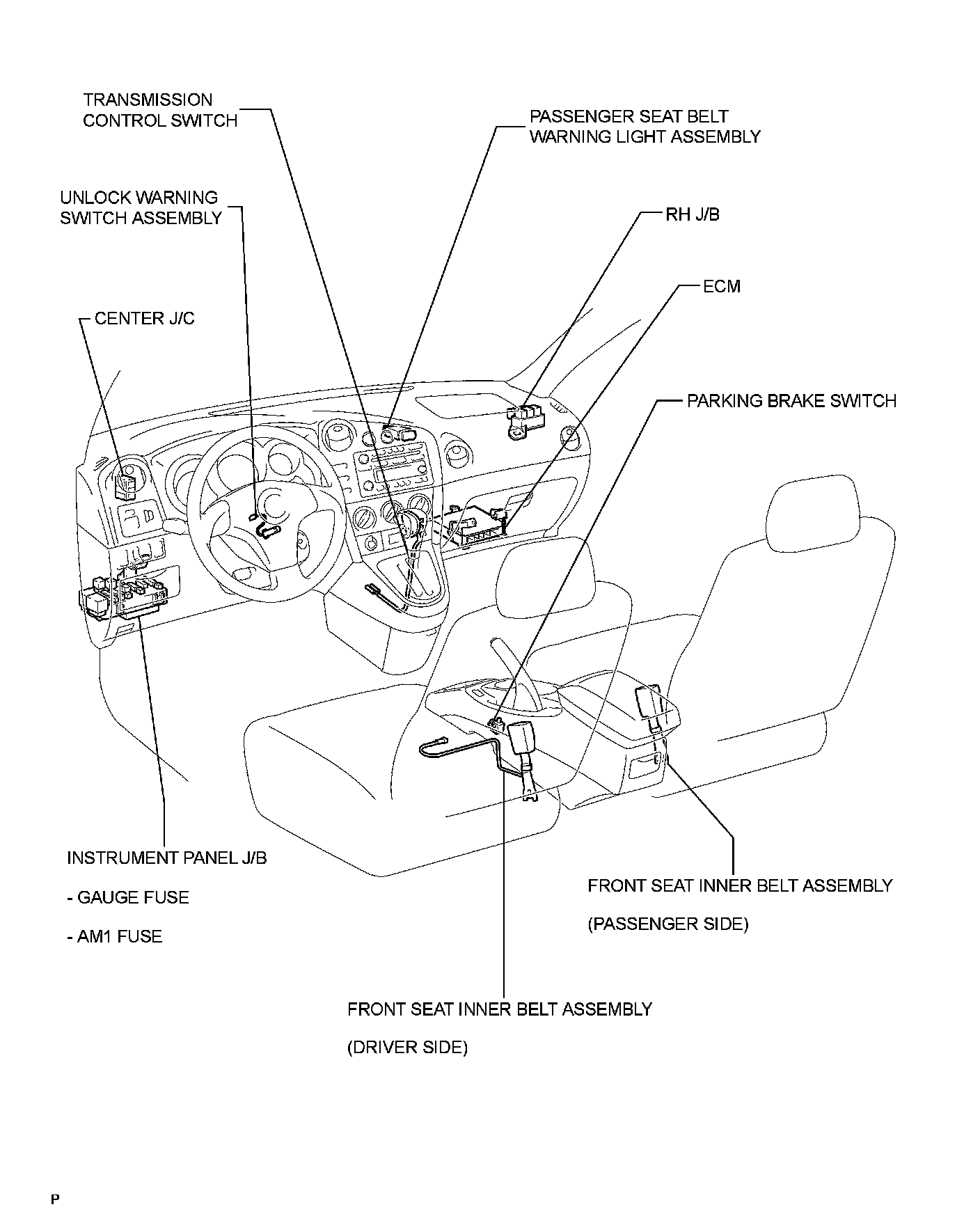 TRANSMISSION CONTROL SWITCH

PASSENGER SEAT BELT WARNING LIGHT ASSEMBLY

UNLOCK WARNING SWITCH ASSEMBLY

RH J/B

ECM

CENTER J/C

PARKING BRAKE SWITCH

INSTRUMENT PANEL J/B

- GAUGE FUSE

- AM1 FUSE

FRONT SEAT INNER BELT ASSEMBLY

(PASSENGER SIDE)

FRONT SEAT INNER BELT ASSEMBLY

(DRIVER SIDE)

P