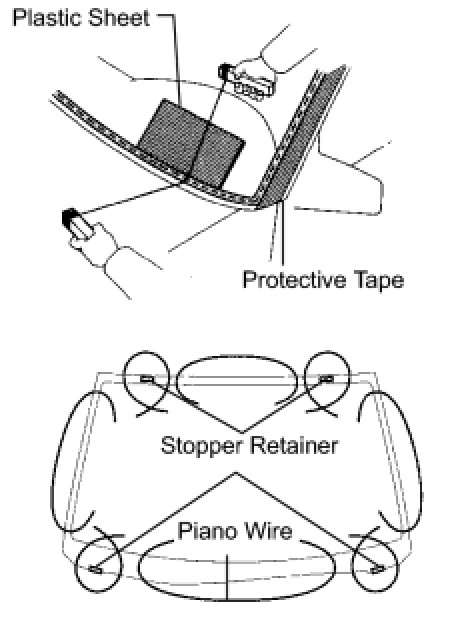 Plastic Sheet

Protective Tape

Stopper Retainer

Piano Wire