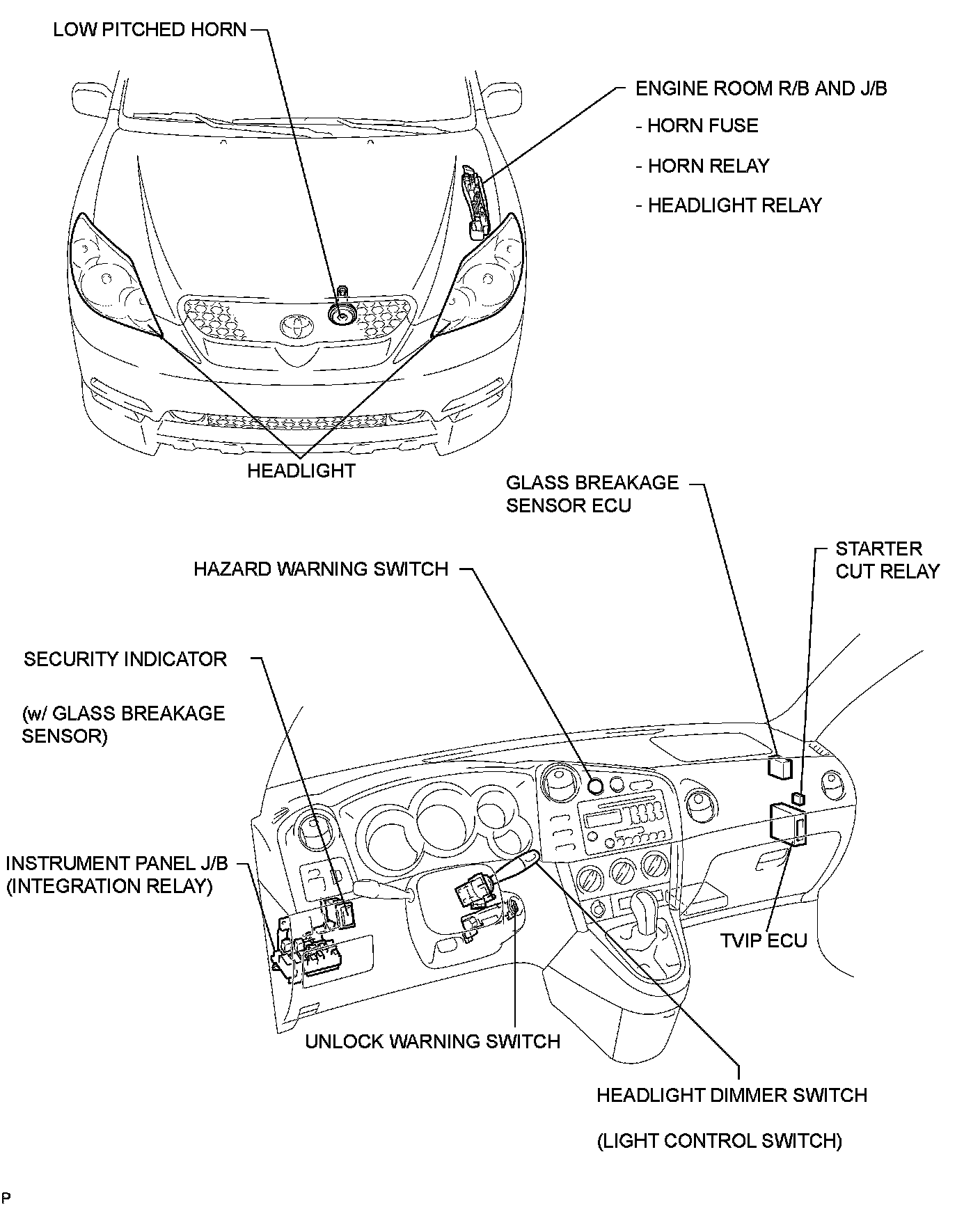 LOW PITCHED HORN

ENGINE ROOM R/B AND J/B

- HORN FUSE

- HORN RELAY

- HEADLIGHT RELAY

HEADLIGHT

GLASS BREAKAGE SENSOR ECU

STARTER CUT RELAY

HAZARD WARNING SWITCH

SECURITY INDICATOR

(w/ GLASS BREAKAGE SENSOR)

INSTRUMENT PANEL J/B (INTEGRATION RELAY)

TVIP ECU

UNLOCK WARNING SWITCH

HEADLIGHT DIMMER SWITCH

(LIGHT CONTROL SWITCH)

P