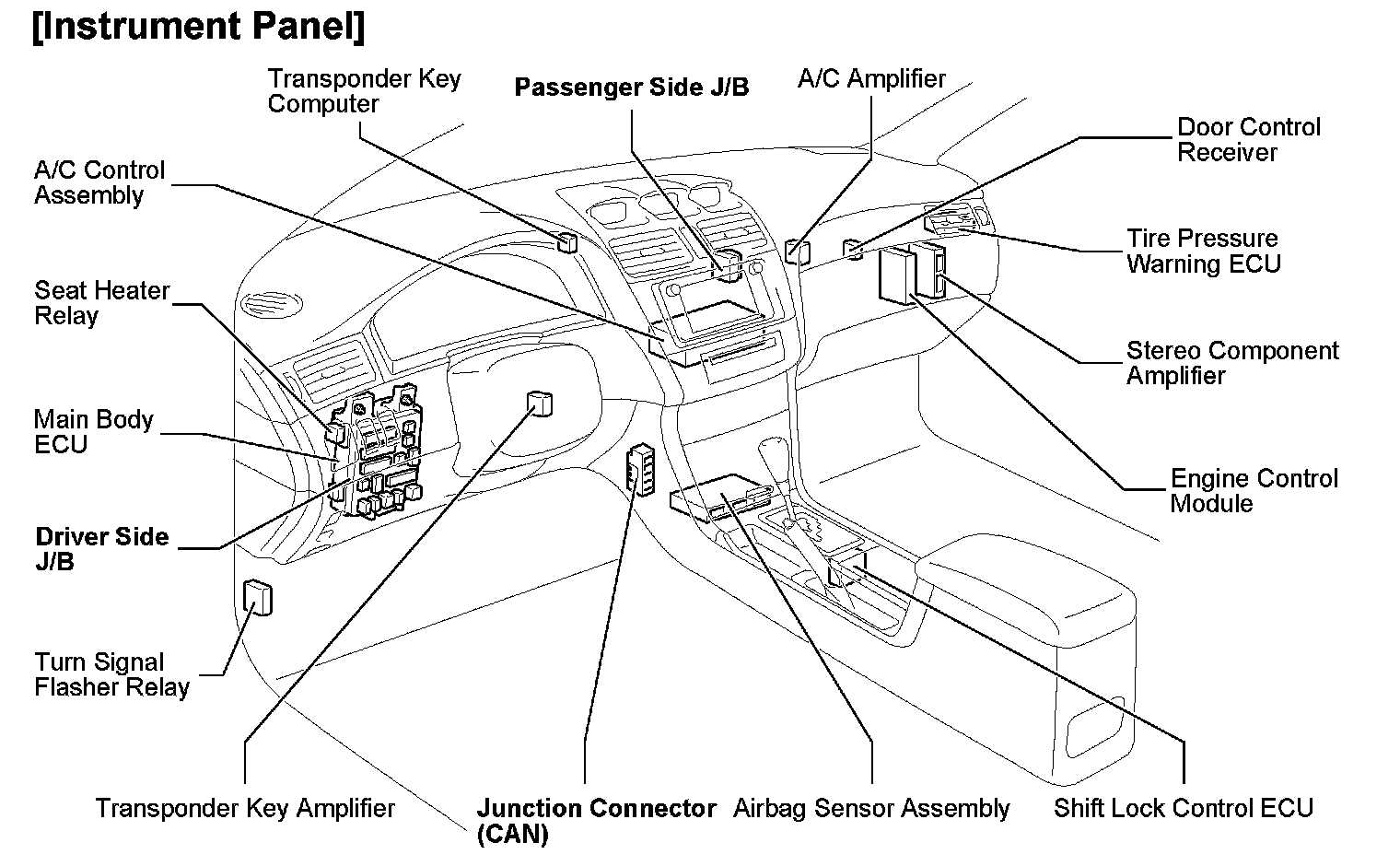 [Instrument Panel]

Transponder Key Computer

Passenger Side J/B

A/C Amplifier

Door Control Receiver

A/C Control Assembly

Tire Pressure Warning ECU

Seat Heater Relay

Stereo Component Amplifier

Main Body ECU

Engine Control Module

Driver Side J/B

Turn Signal Flasher Relay

Transponder Key Amplifier

Junction Connector (CAN)

Airbag Sensor Assembly

Shift Lock Control ECU