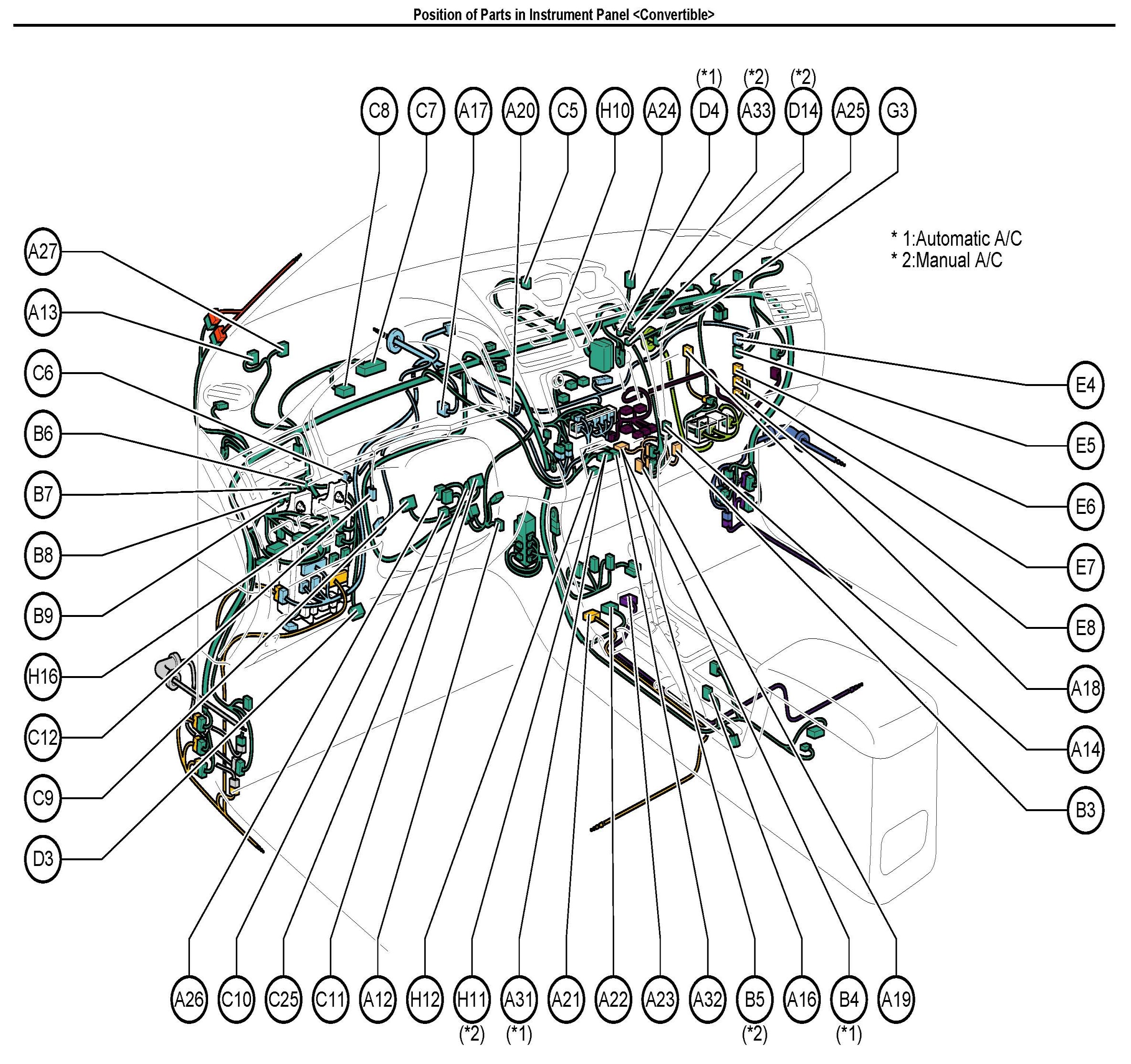 Position of Parts in Instrument Panel <Convertible>

(*1) (*2) (*2)

C8 C7 A17 A20 C5 H10 A24 D4 A33 D14 A25 G3

* 1:Automatic A/C
* 2:Manual A/C

A27
A13
C6
B6
B7
B8
B9
H16
C12
C9
D3

E4
E5
E6
E7
E8
A18
A14
B3

A26 C10 C25 C11 A12 H12 H11 A31 A21 A22 A23 A32 B5 A16 B4 A19

(*2) (*1) (*2) (*1)