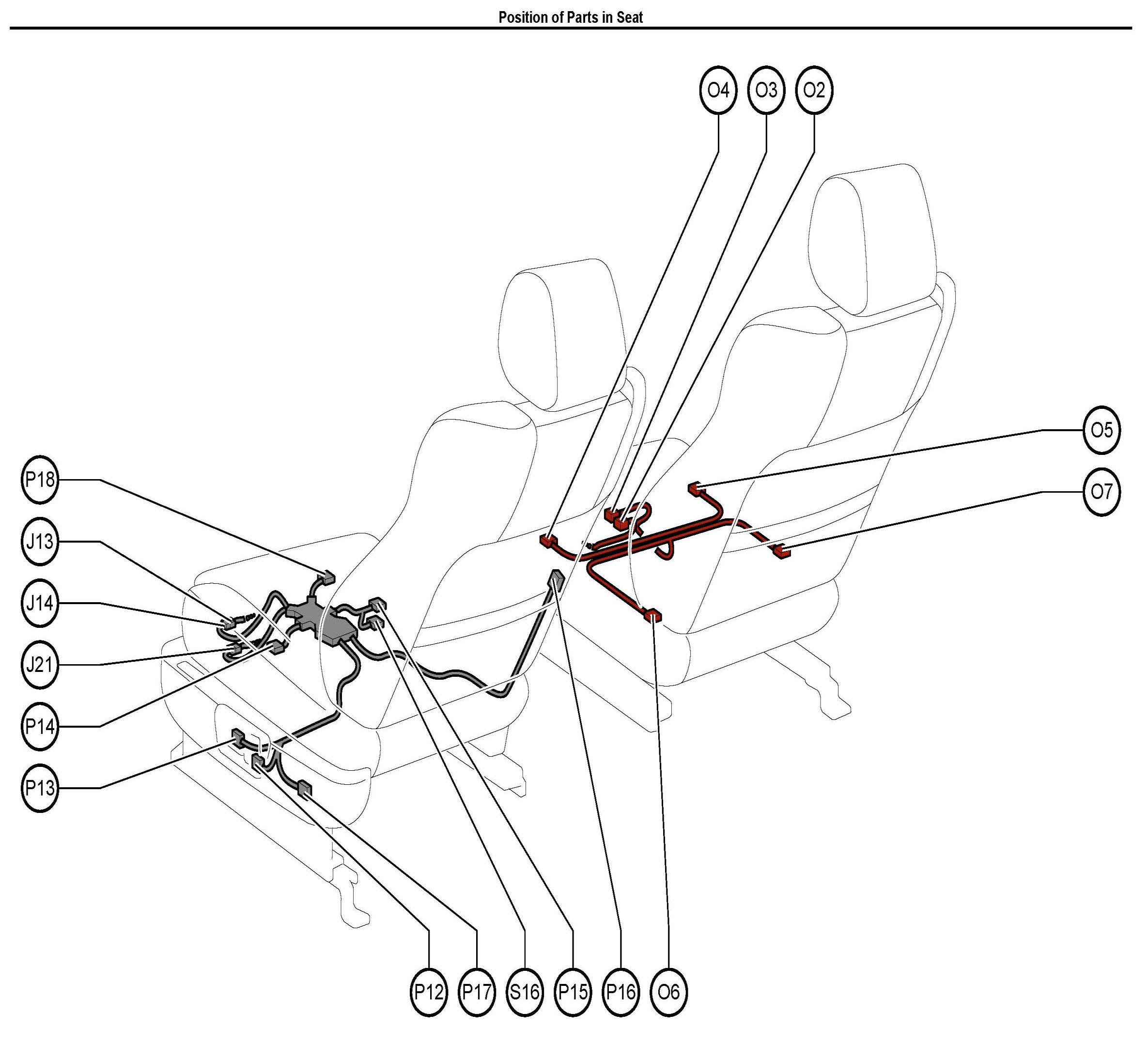 Position of Parts in Seat

O4 O3 O2

O5

O7

P18

J13

J14

J21

P14

P13

P12 P17 S16 P15 P16 O6