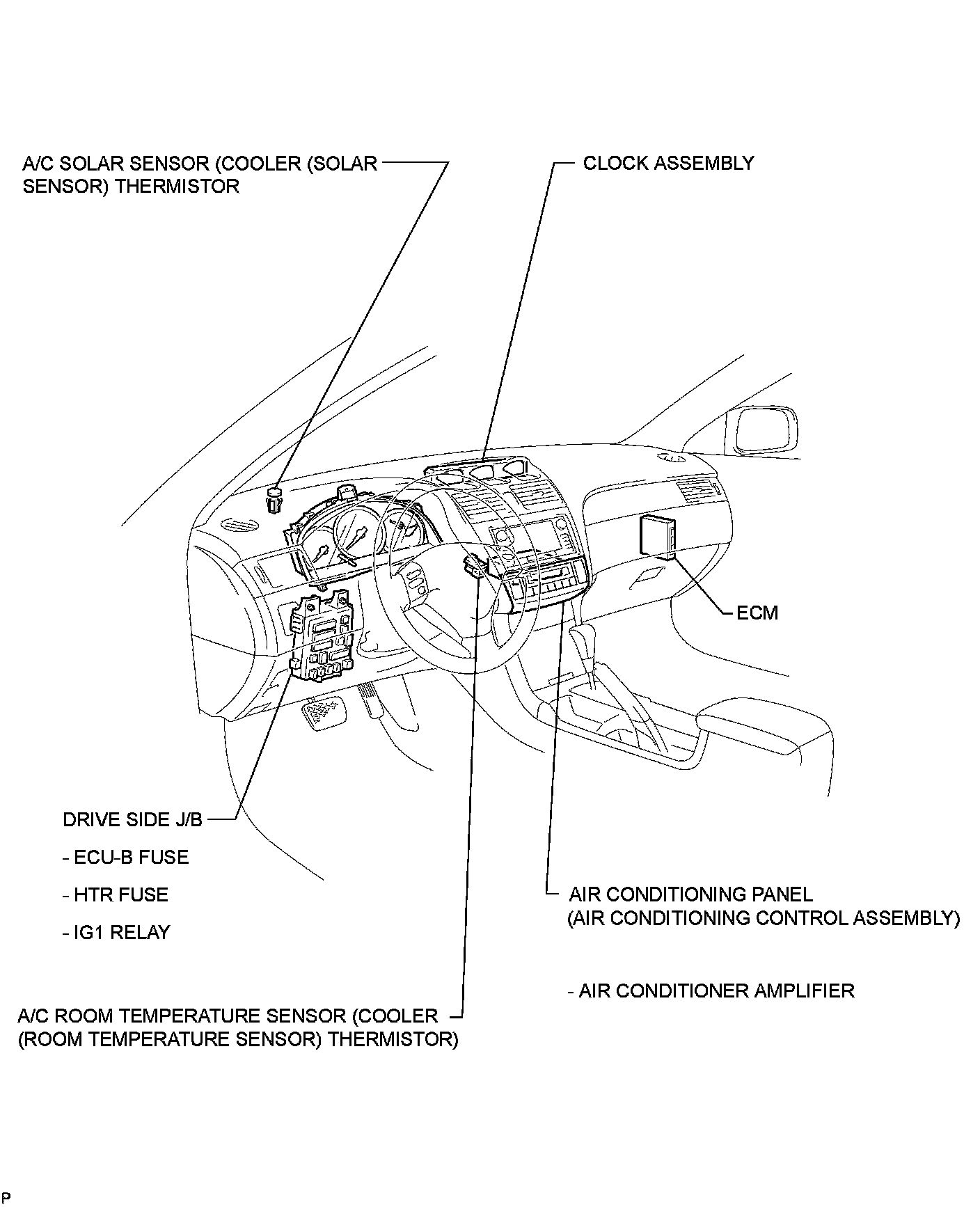 A/C SOLAR SENSOR (COOLER (SOLAR SENSOR) THERMISTOR

CLOCK ASSEMBLY

ECM

DRIVE SIDE J/B

- ECU-B FUSE

- HTR FUSE

- IG1 RELAY

AIR CONDITIONING PANEL (AIR CONDITIONING CONTROL ASSEMBLY)

- AIR CONDITIONER AMPLIFIER

A/C ROOM TEMPERATURE SENSOR (COOLER (ROOM TEMPERATURE SENSOR) THERMISTOR)

P