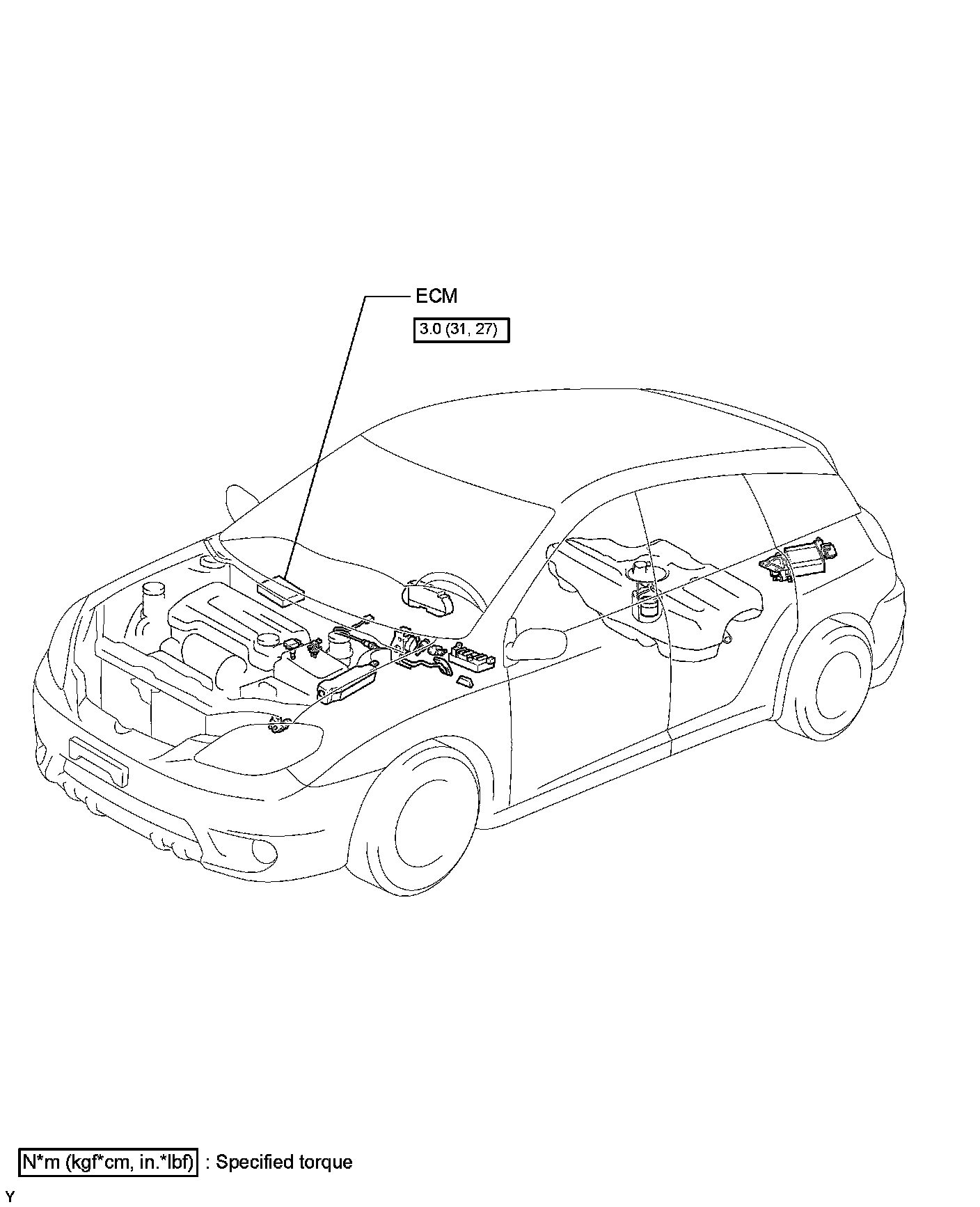 ECM

3.0 (31, 27)

N*m (kgf*cm, in.*lbf) : Specified torque

Y