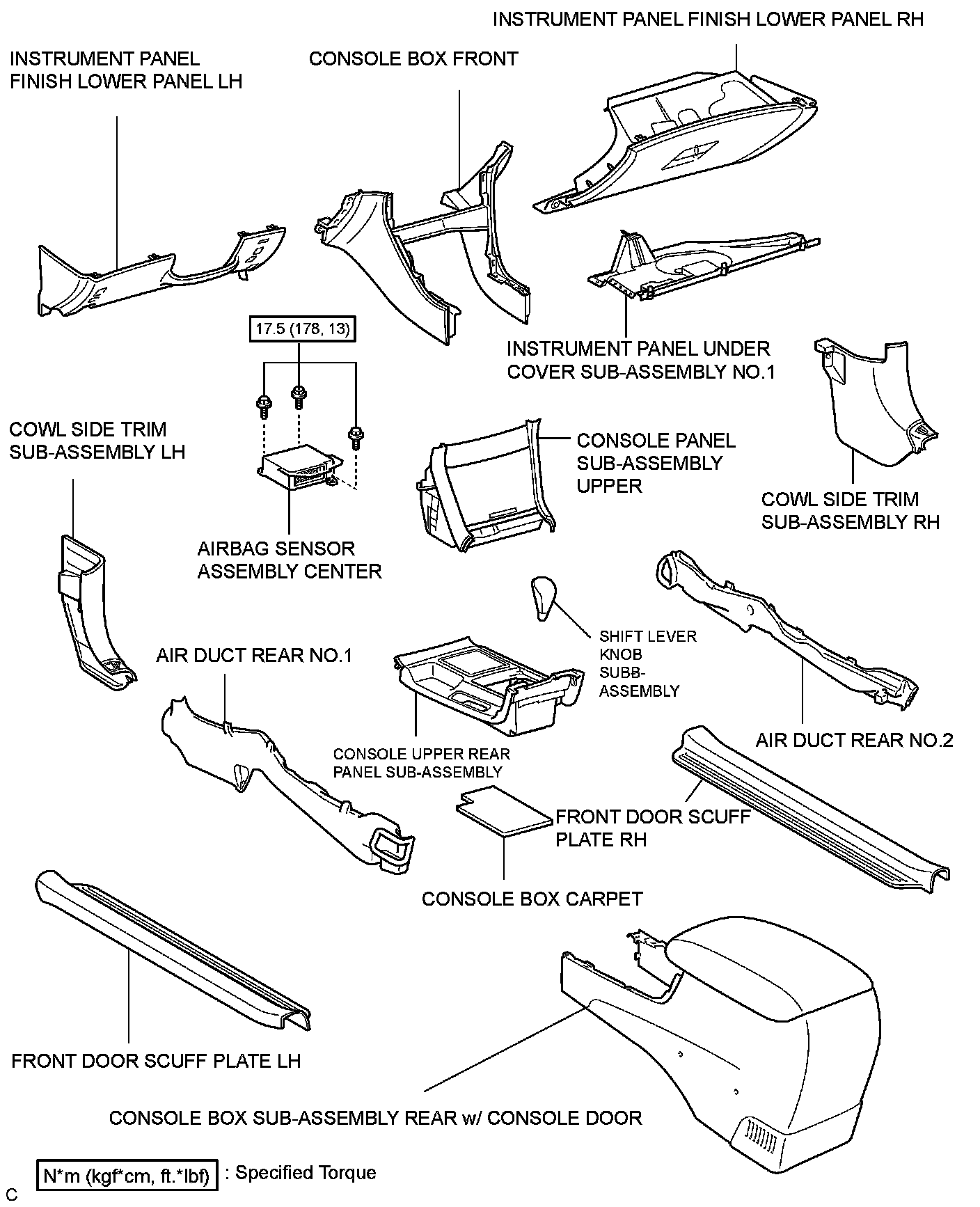 INSTRUMENT PANEL FINISH LOWER PANEL RH

INSTRUMENT PANEL FINISH LOWER PANEL LH

CONSOLE BOX FRONT

17.5 (178, 13)

INSTRUMENT PANEL UNDER COVER SUB-ASSEMBLY NO.1

COWL SIDE TRIM SUB-ASSEMBLY LH

CONSOLE PANEL SUB-ASSEMBLY UPPER

COWL SIDE TRIM SUB-ASSEMBLY RH

AIRBAG SENSOR ASSEMBLY CENTER

SHIFT LEVER KNOB SUBB-ASSEMBLY

AIR DUCT REAR NO.1

AIR DUCT REAR NO.2

CONSOLE UPPER REAR PANEL SUB-ASSEMBLY

FRONT DOOR SCUFF PLATE RH

CONSOLE BOX CARPET

FRONT DOOR SCUFF PLATE LH

CONSOLE BOX SUB-ASSEMBLY REAR w/ CONSOLE DOOR

N*m (kgf*cm, ft.*lbf) : Specified Torque

C