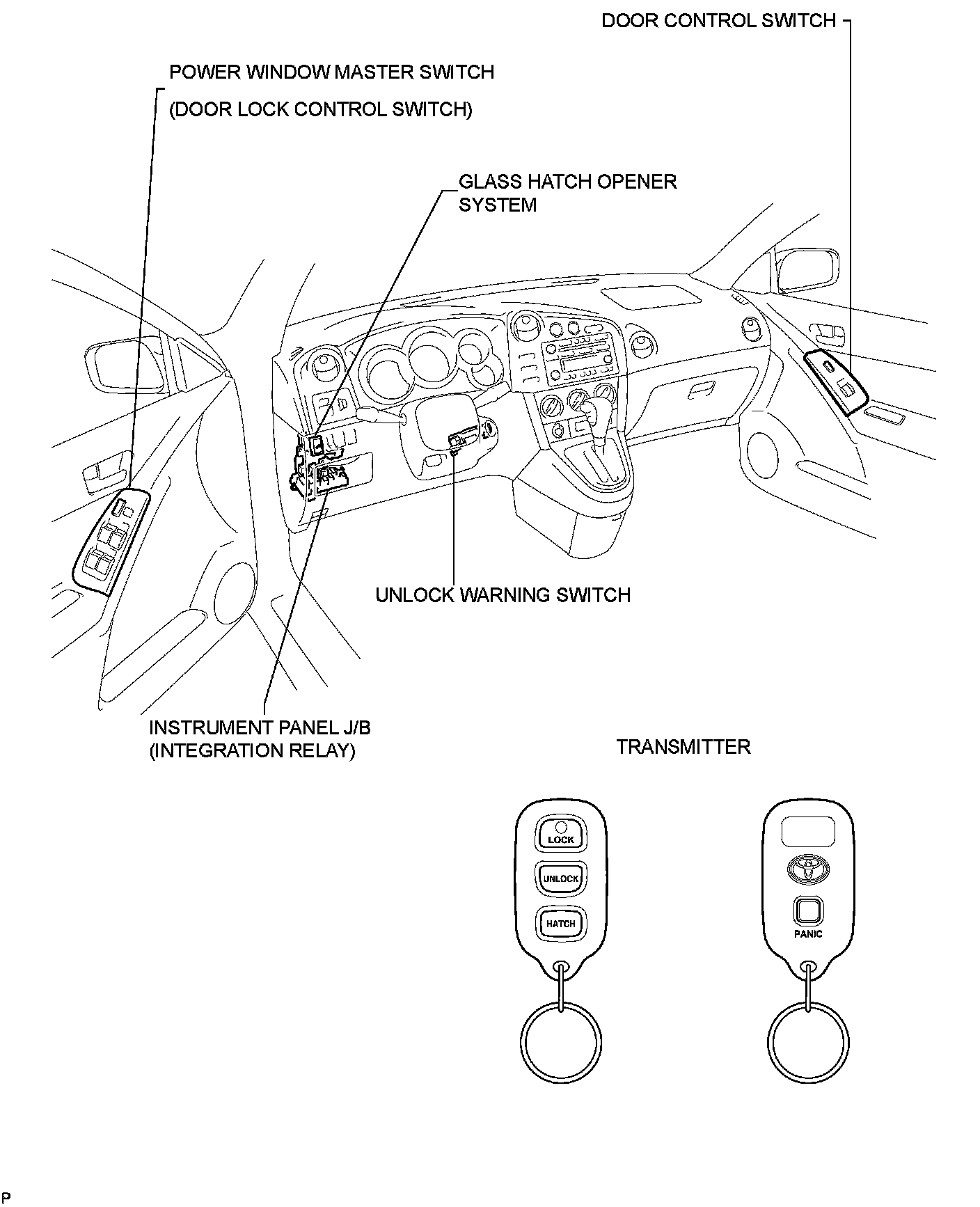 DOOR CONTROL SWITCH

POWER WINDOW MASTER SWITCH
(DOOR LOCK CONTROL SWITCH)

GLASS HATCH OPENER SYSTEM

UNLOCK WARNING SWITCH

INSTRUMENT PANEL J/B
(INTEGRATION RELAY)

TRANSMITTER

LOCK

UNLOCK

HATCH

PANIC

P