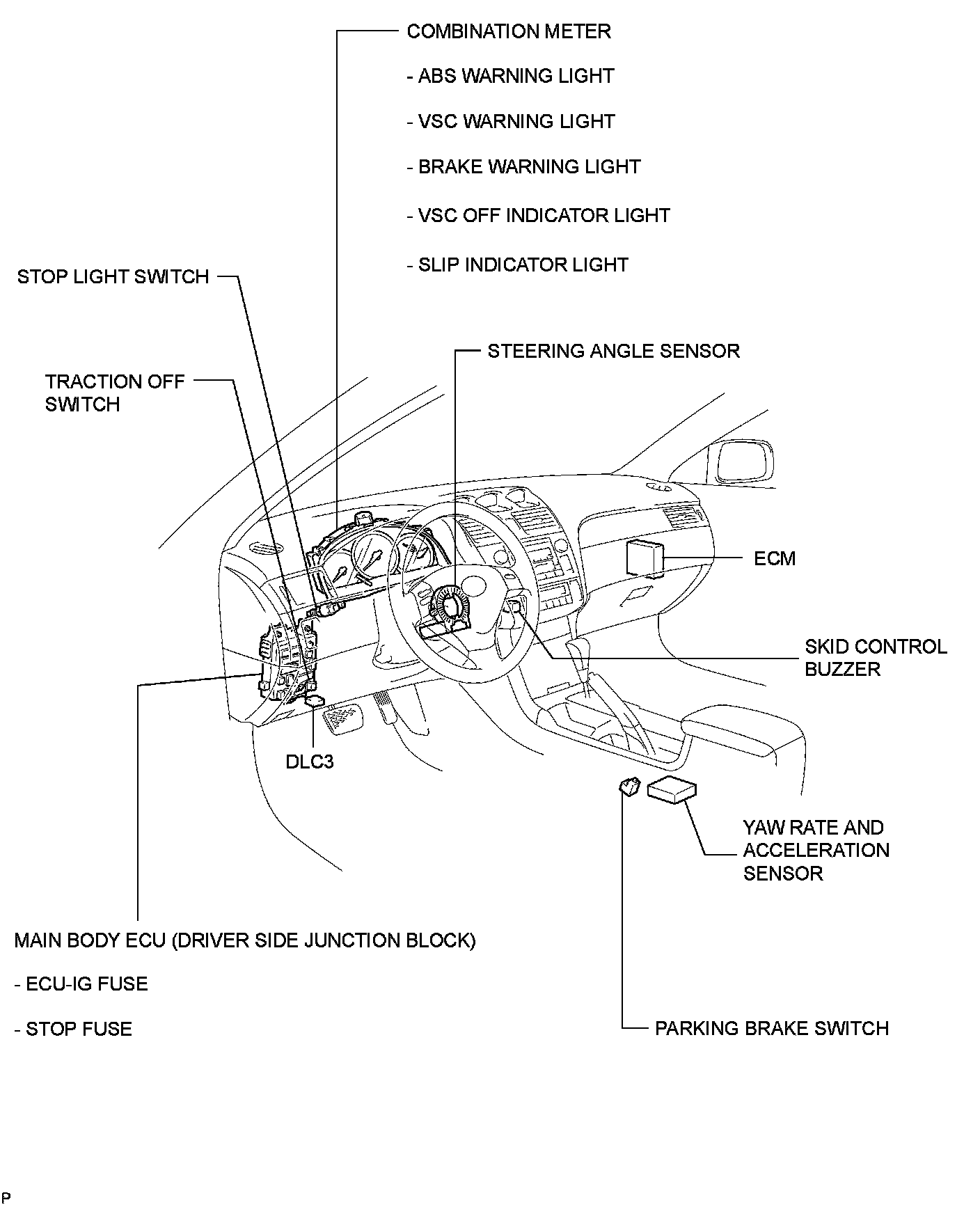 COMBINATION METER

- ABS WARNING LIGHT

- VSC WARNING LIGHT

- BRAKE WARNING LIGHT

- VSC OFF INDICATOR LIGHT

- SLIP INDICATOR LIGHT

STOP LIGHT SWITCH

STEERING ANGLE SENSOR

TRACTION OFF SWITCH

ECM

SKID CONTROL BUZZER

DLC3

YAW RATE AND ACCELERATION SENSOR

MAIN BODY ECU (DRIVER SIDE JUNCTION BLOCK)

- ECU-IG FUSE

- STOP FUSE

PARKING BRAKE SWITCH

P