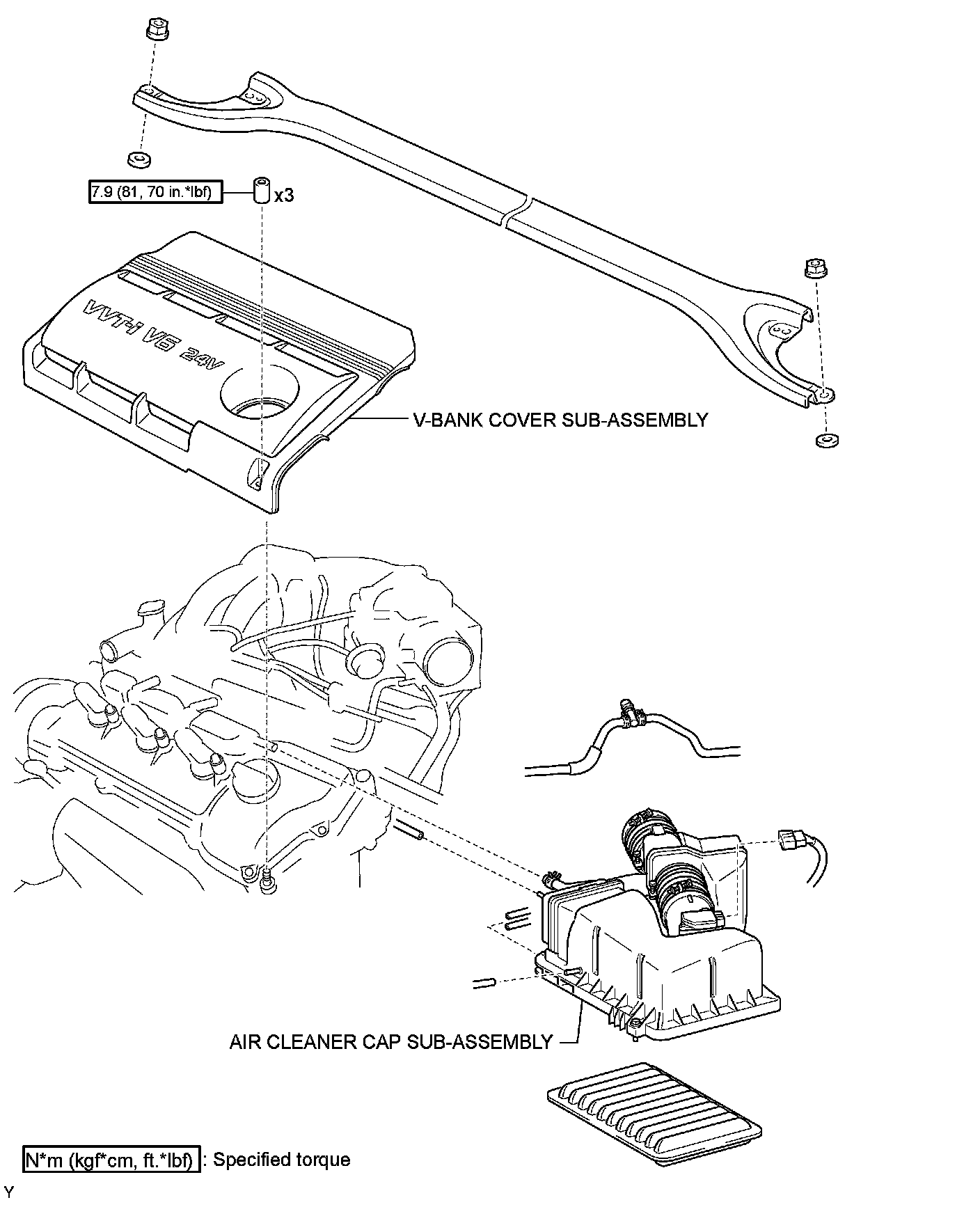 7.9 (81, 70 in.*lbf)

x3

VVT-i V6 24V

V-BANK COVER SUB-ASSEMBLY

AIR CLEANER CAP SUB-ASSEMBLY

N*m (kgf*cm, ft.*lbf) : Specified torque

Y