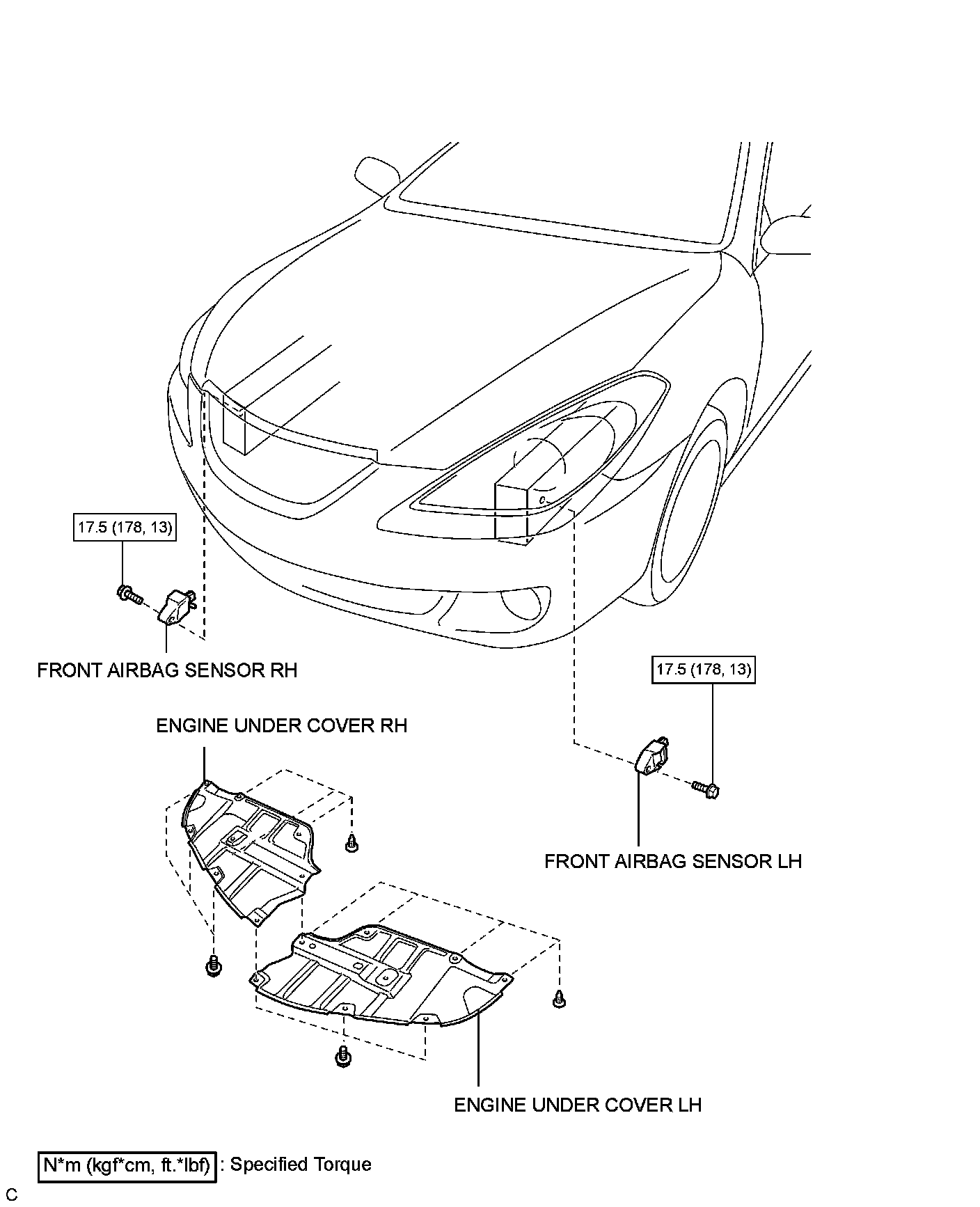 17.5 (178, 13)

FRONT AIRBAG SENSOR RH

17.5 (178, 13)

ENGINE UNDER COVER RH

FRONT AIRBAG SENSOR LH

ENGINE UNDER COVER LH

N*m (kgf*cm, ft.*lbf) : Specified Torque

C