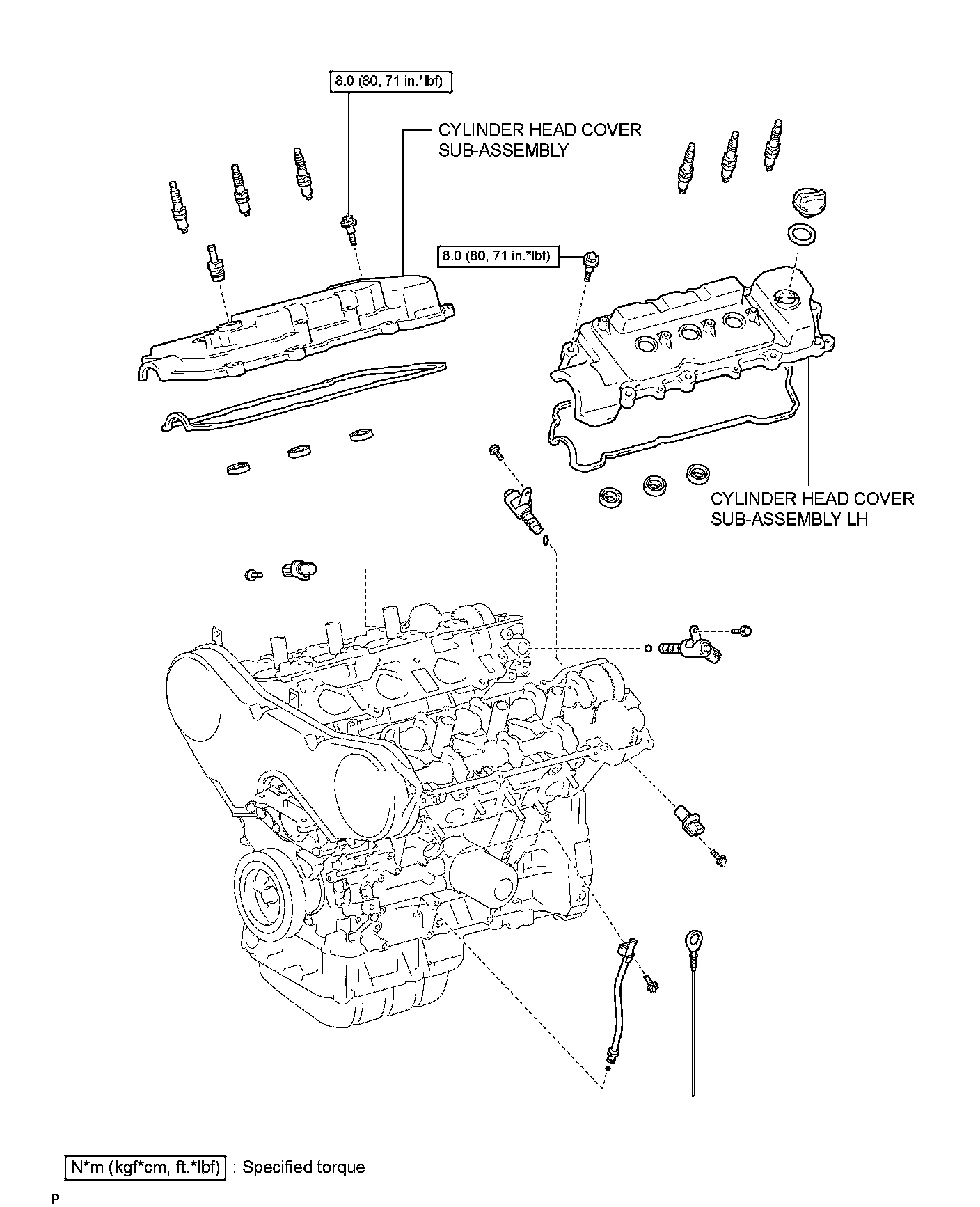 8.0 (80, 71 in.*lbf)

CYLINDER HEAD COVER SUB-ASSEMBLY

8.0 (80, 71 in.*lbf)

CYLINDER HEAD COVER SUB-ASSEMBLY LH

N*m (kgf*cm, ft.*lbf) : Specified torque

P