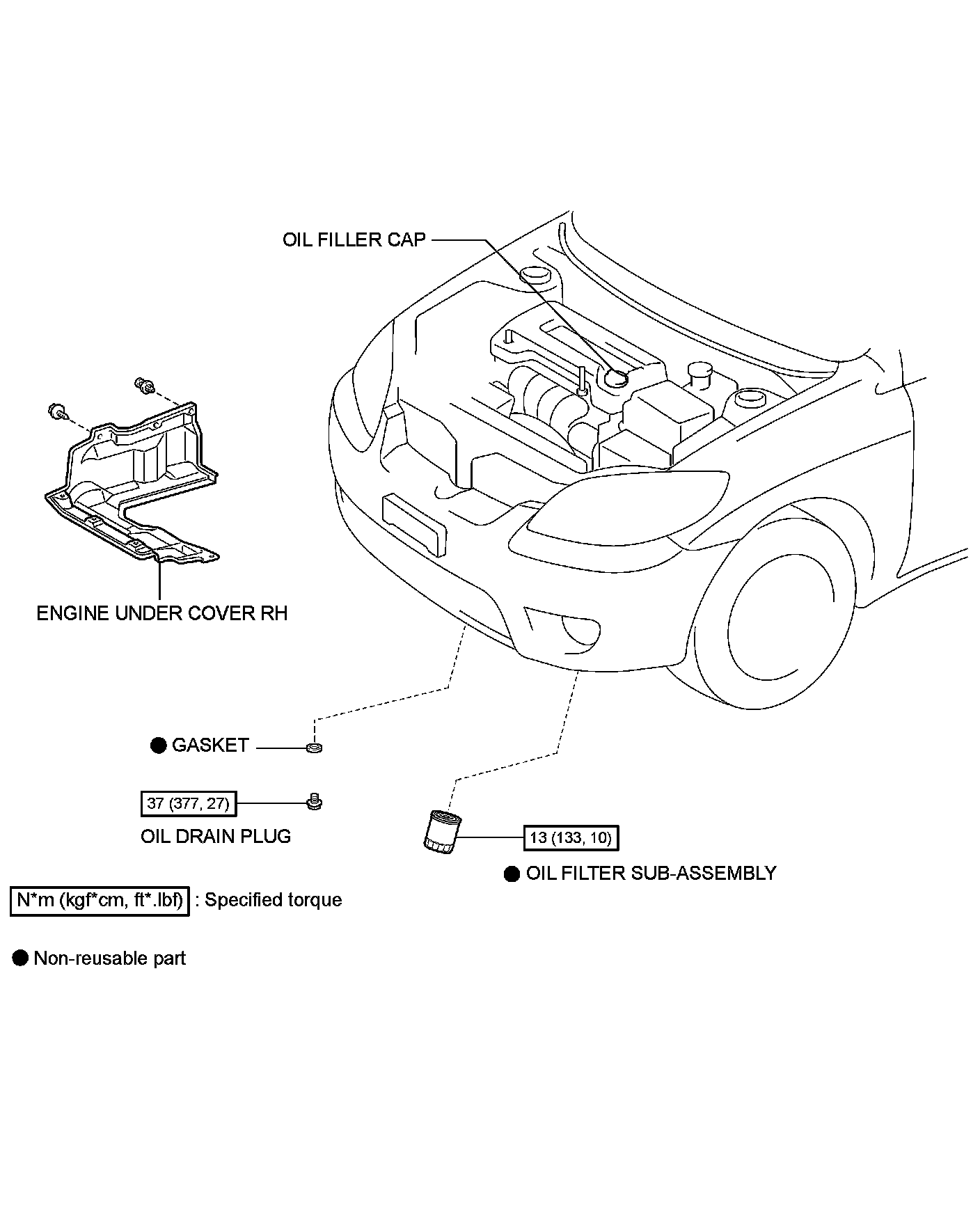 OIL FILLER CAP

ENGINE UNDER COVER RH

● GASKET

37 (377, 27)

OIL DRAIN PLUG

13 (133, 10)

● OIL FILTER SUB-ASSEMBLY

N*m (kgf*cm, ft*.lbf) : Specified torque

● Non-reusable part