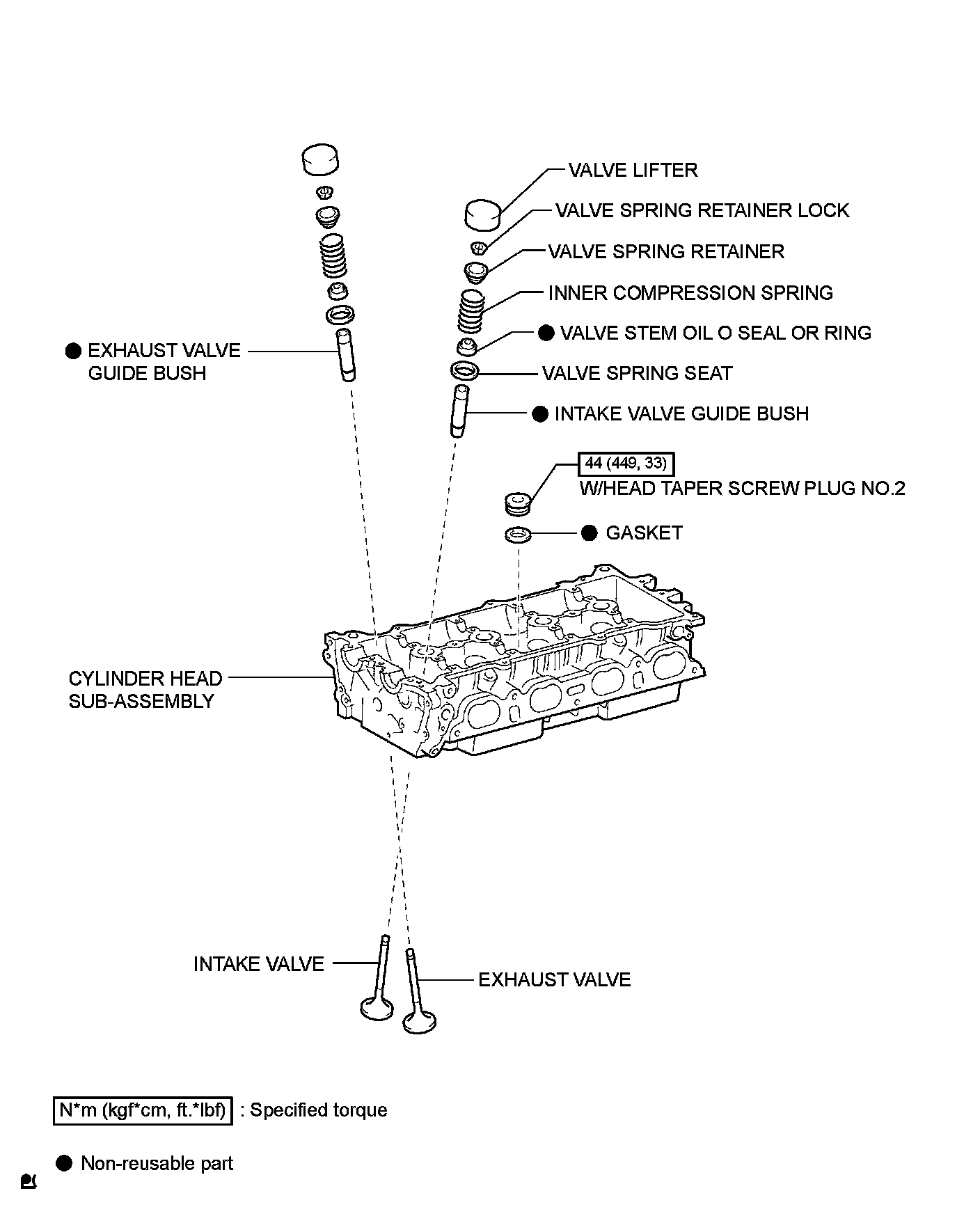 VALVE LIFTER

VALVE SPRING RETAINER LOCK

VALVE SPRING RETAINER

INNER COMPRESSION SPRING

● VALVE STEM OIL O SEAL OR RING

● EXHAUST VALVE GUIDE BUSH

VALVE SPRING SEAT

● INTAKE VALVE GUIDE BUSH

44 (449, 33)

W/HEAD TAPER SCREW PLUG NO.2

● GASKET

CYLINDER HEAD SUB-ASSEMBLY

INTAKE VALVE

EXHAUST VALVE

N*m (kgf*cm, ft.*lbf) : Specified torque

● Non-reusable part