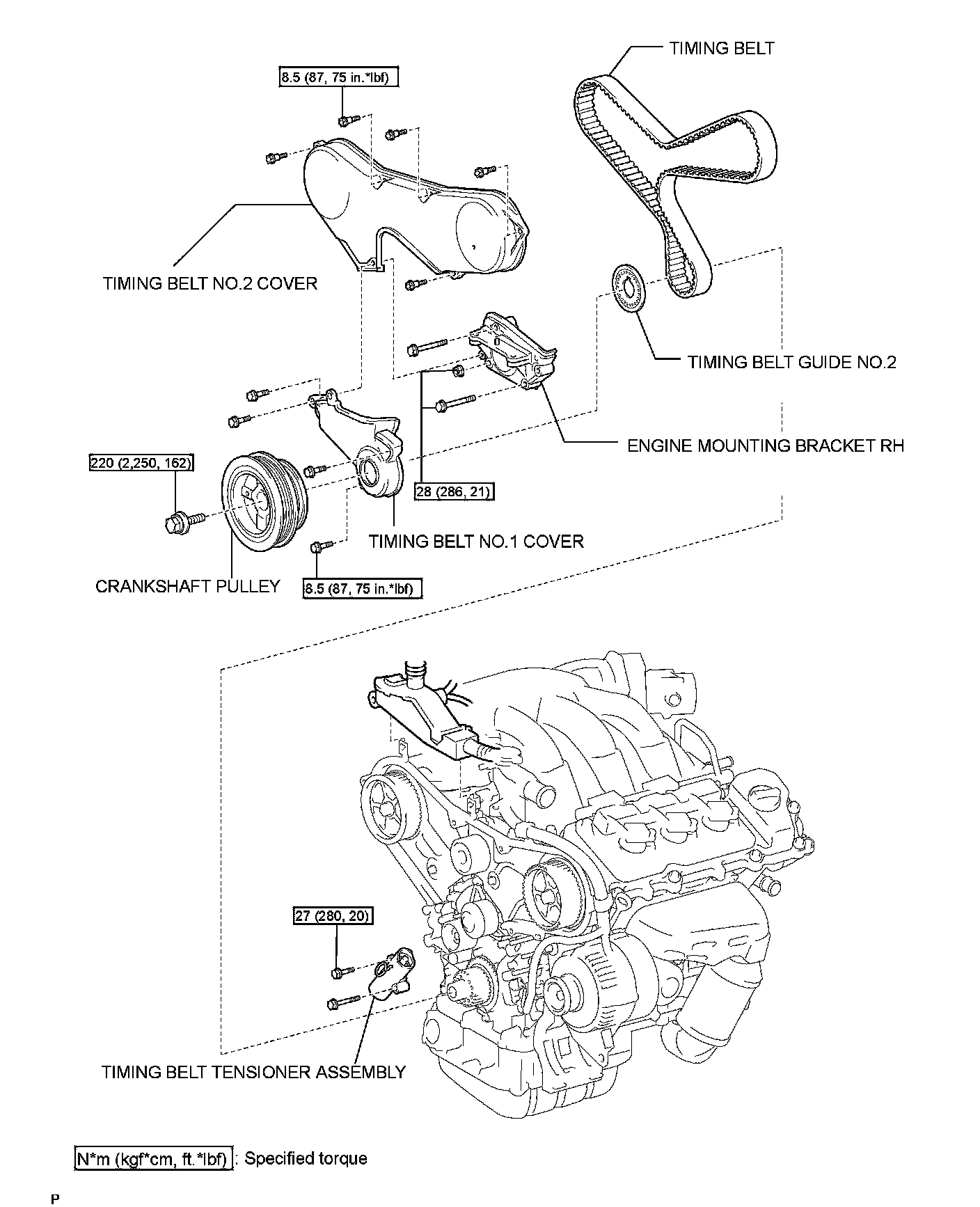 TIMING BELT

8.5 (87, 75 in.*lbf)

TIMING BELT NO.2 COVER

TIMING BELT GUIDE NO.2

ENGINE MOUNTING BRACKET RH

220 (2,250, 162)

28 (286, 21)

TIMING BELT NO.1 COVER

CRANKSHAFT PULLEY

8.5 (87, 75 in.*lbf)

27 (280, 20)

TIMING BELT TENSIONER ASSEMBLY

N*m (kgf*cm, ft.*lbf) : Specified torque

P