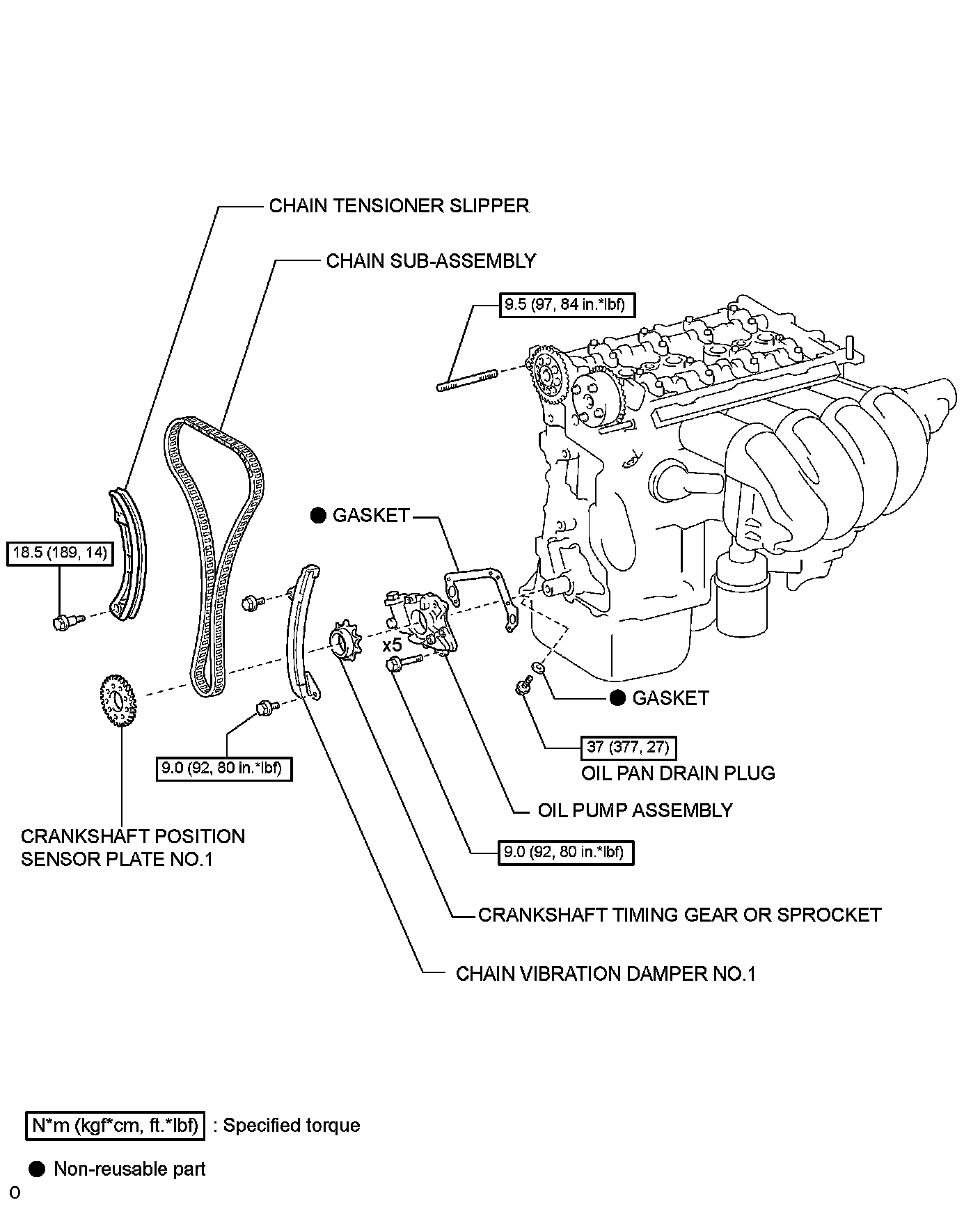 CHAIN TENSIONER SLIPPER

CHAIN SUB-ASSEMBLY

9.5 (97, 84 in.*lbf)

● GASKET

18.5 (189, 14)

x5

● GASKET

37 (377, 27)

OIL PAN DRAIN PLUG

9.0 (92, 80 in.*lbf)

OIL PUMP ASSEMBLY

CRANKSHAFT POSITION SENSOR PLATE NO.1

9.0 (92, 80 in.*lbf)

CRANKSHAFT TIMING GEAR OR SPROCKET

CHAIN VIBRATION DAMPER NO.1

N*m (kgf*cm, ft.*lbf) : Specified torque

● Non-reusable part

O