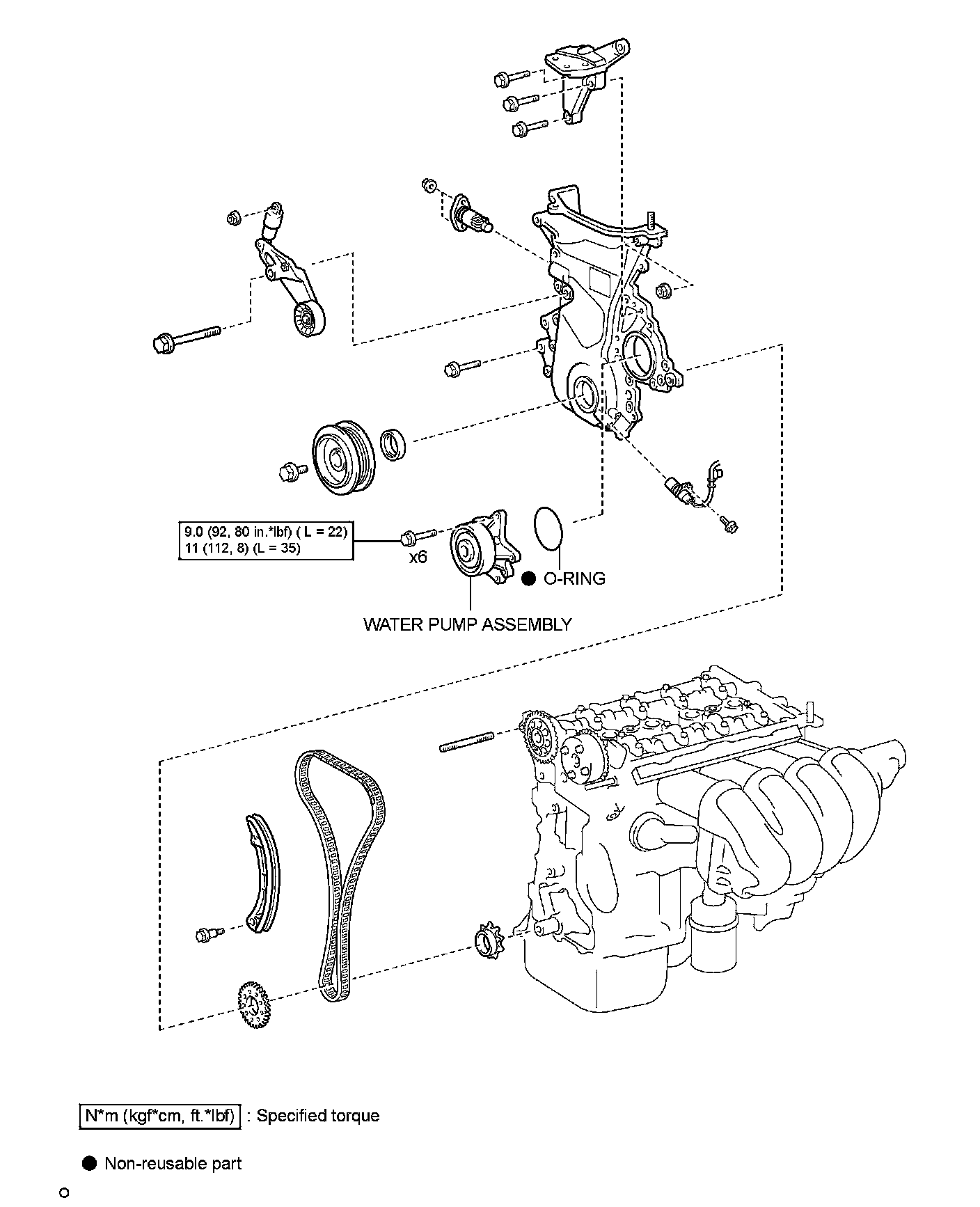 9.0 (92, 80 in.*lbf) ( L = 22)
11 (112, 8) (L = 35)

x6

● O-RING

WATER PUMP ASSEMBLY

N*m (kgf*cm, ft.*lbf) : Specified torque

● Non-reusable part