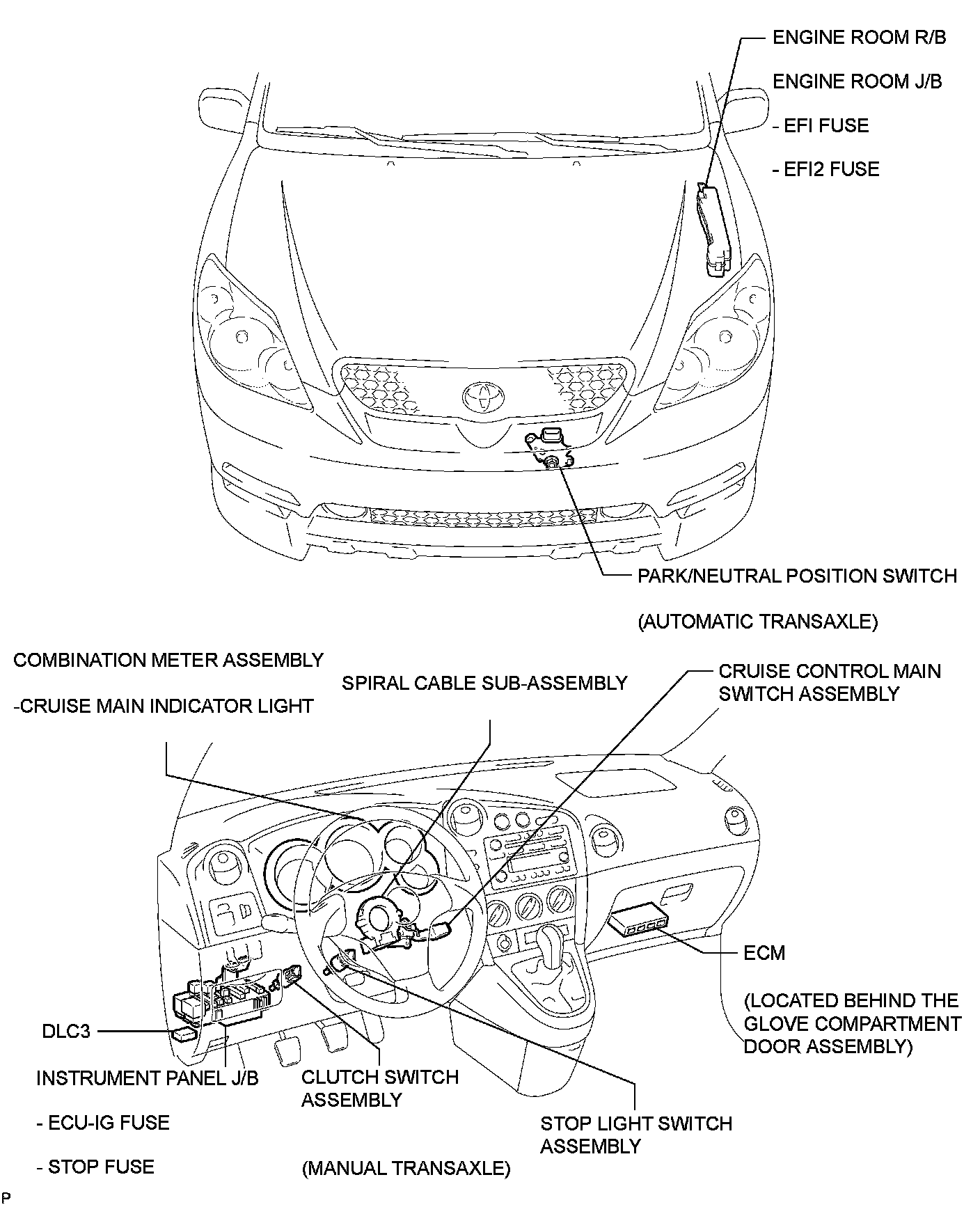 ENGINE ROOM R/B

ENGINE ROOM J/B

- EFI FUSE

- EFI2 FUSE

PARK/NEUTRAL POSITION SWITCH

(AUTOMATIC TRANSAXLE)

COMBINATION METER ASSEMBLY

-CRUISE MAIN INDICATOR LIGHT

SPIRAL CABLE SUB-ASSEMBLY

CRUISE CONTROL MAIN SWITCH ASSEMBLY

ECM

(LOCATED BEHIND THE GLOVE COMPARTMENT DOOR ASSEMBLY)

DLC3

INSTRUMENT PANEL J/B

- ECU-IG FUSE

- STOP FUSE

CLUTCH SWITCH ASSEMBLY

(MANUAL TRANSAXLE)

STOP LIGHT SWITCH ASSEMBLY

P