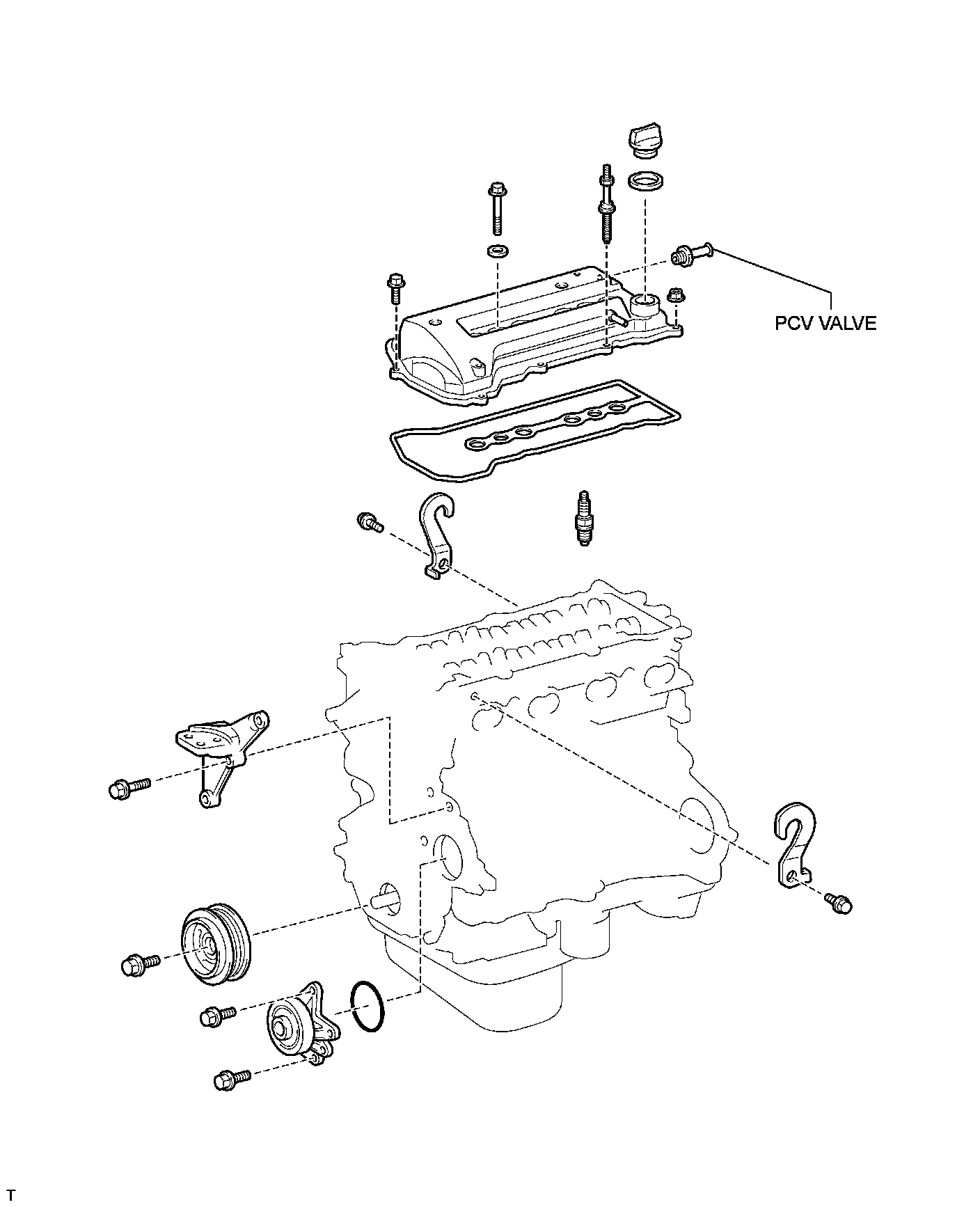 PCV VALVE

T