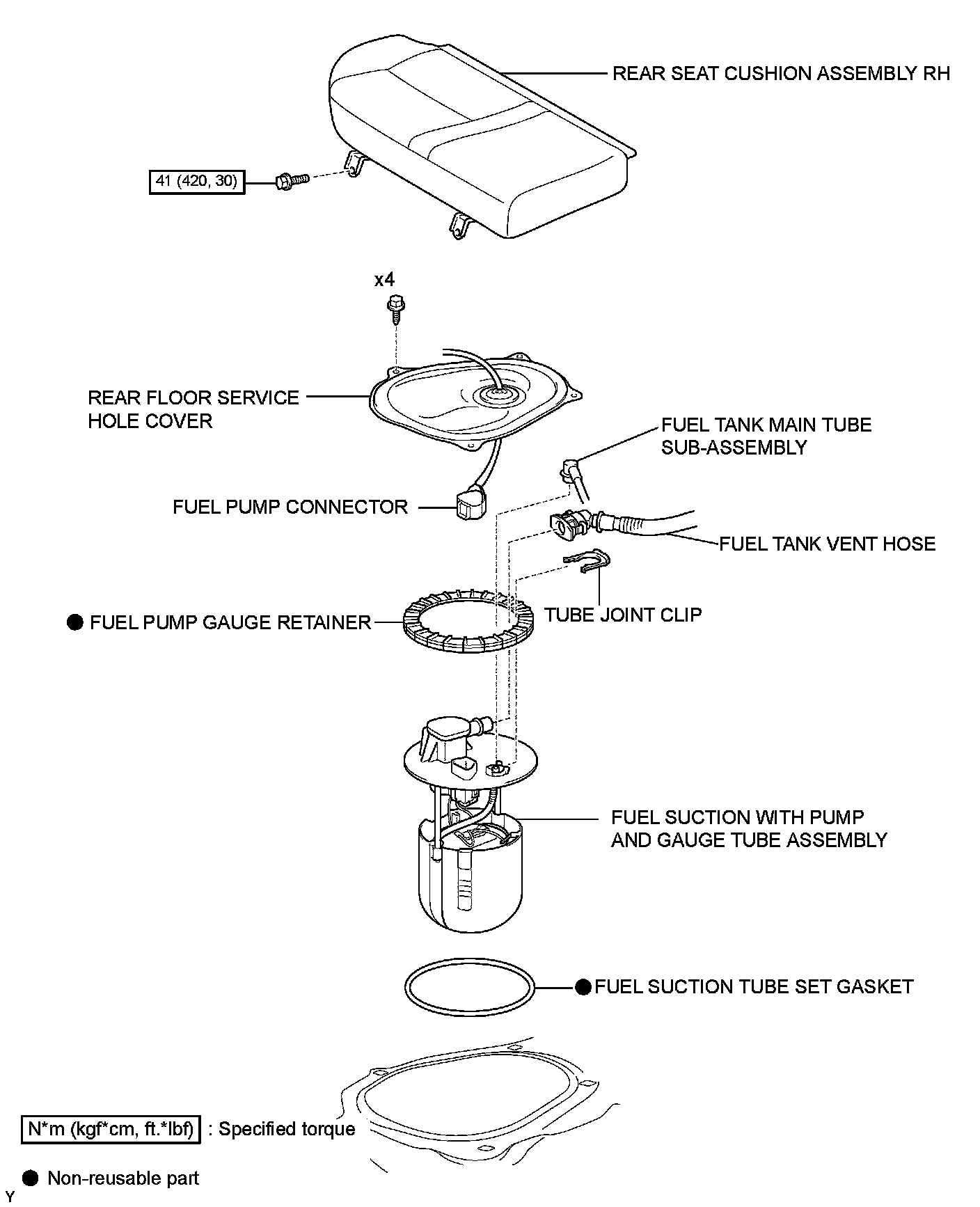 REAR SEAT CUSHION ASSEMBLY RH

41 (420, 30)

x4

REAR FLOOR SERVICE HOLE COVER

FUEL TANK MAIN TUBE SUB-ASSEMBLY

FUEL PUMP CONNECTOR

FUEL TANK VENT HOSE

TUBE JOINT CLIP

● FUEL PUMP GAUGE RETAINER

FUEL SUCTION WITH PUMP AND GAUGE TUBE ASSEMBLY

● FUEL SUCTION TUBE SET GASKET

N*m (kgf*cm, ft.*lbf) : Specified torque

● Non-reusable part

Y