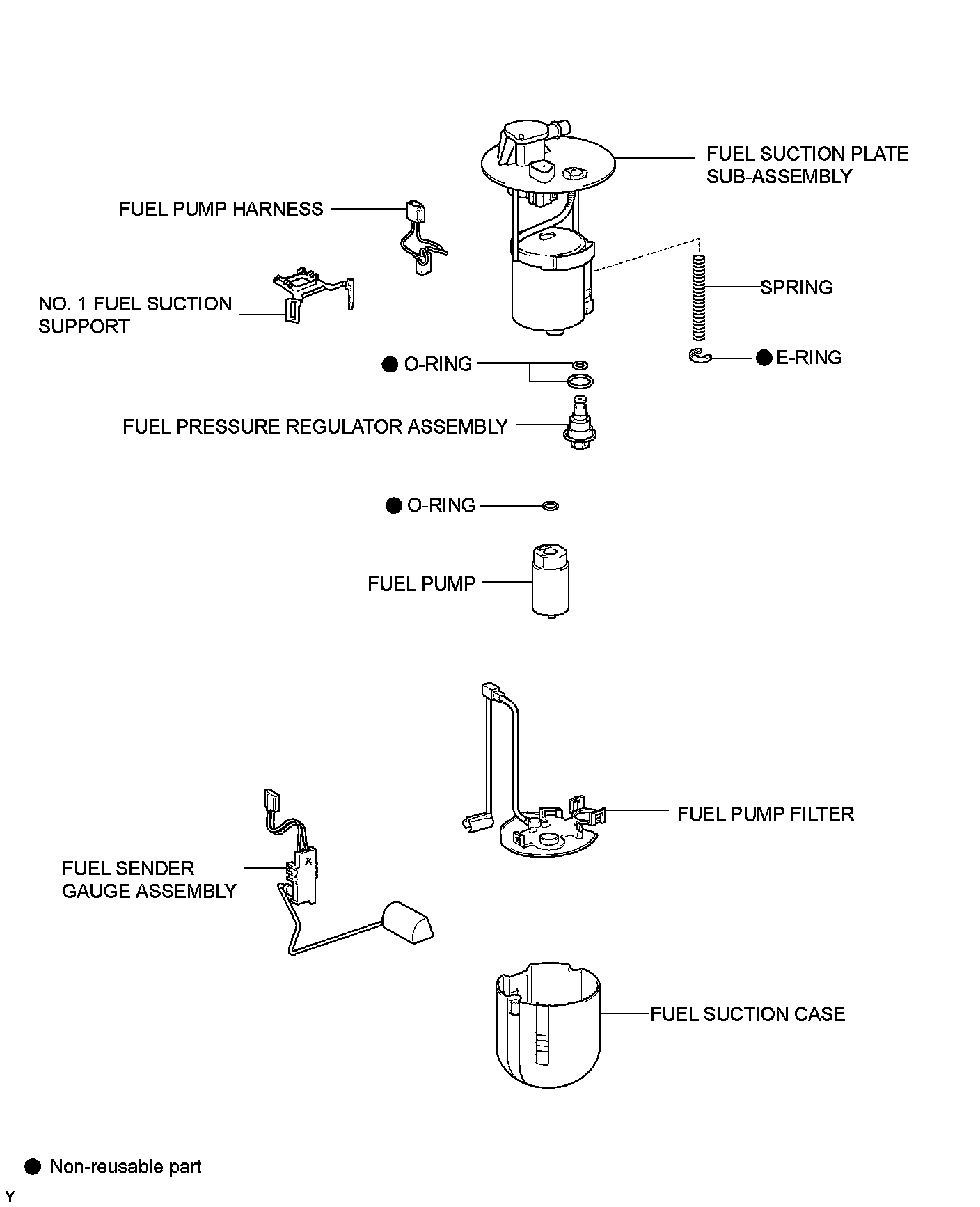 FUEL SUCTION PLATE SUB-ASSEMBLY

FUEL PUMP HARNESS

NO. 1 FUEL SUCTION SUPPORT

SPRING

● O-RING

● E-RING

FUEL PRESSURE REGULATOR ASSEMBLY

● O-RING

FUEL PUMP

FUEL PUMP FILTER

FUEL SENDER GAUGE ASSEMBLY

FUEL SUCTION CASE

● Non-reusable part

Y