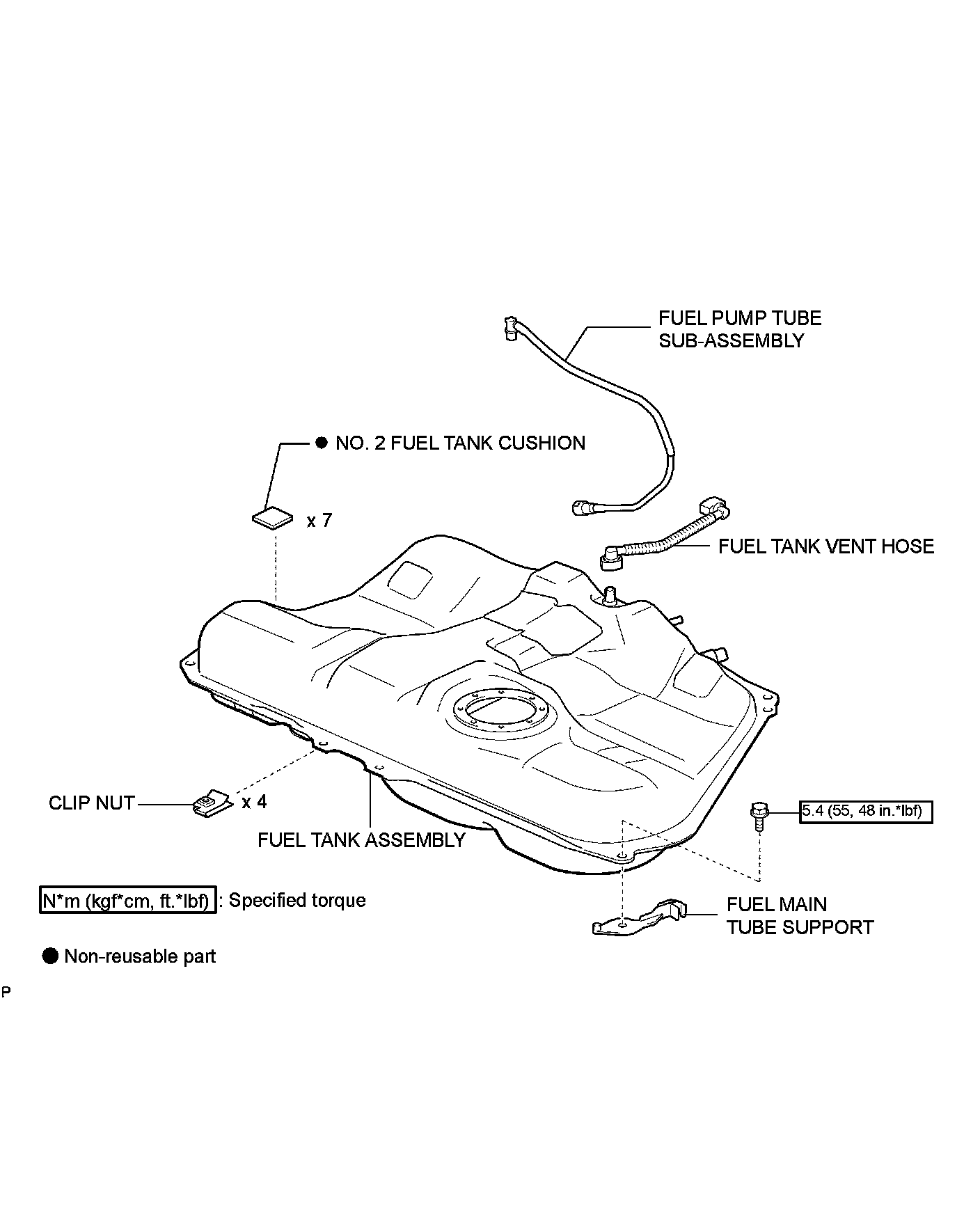 FUEL PUMP TUBE SUB-ASSEMBLY

● NO. 2 FUEL TANK CUSHION

x 7

FUEL TANK VENT HOSE

CLIP NUT

x 4

FUEL TANK ASSEMBLY

5.4 (55, 48 in.*lbf)

N*m (kgf*cm, ft.*lbf) : Specified torque

FUEL MAIN TUBE SUPPORT

● Non-reusable part

P