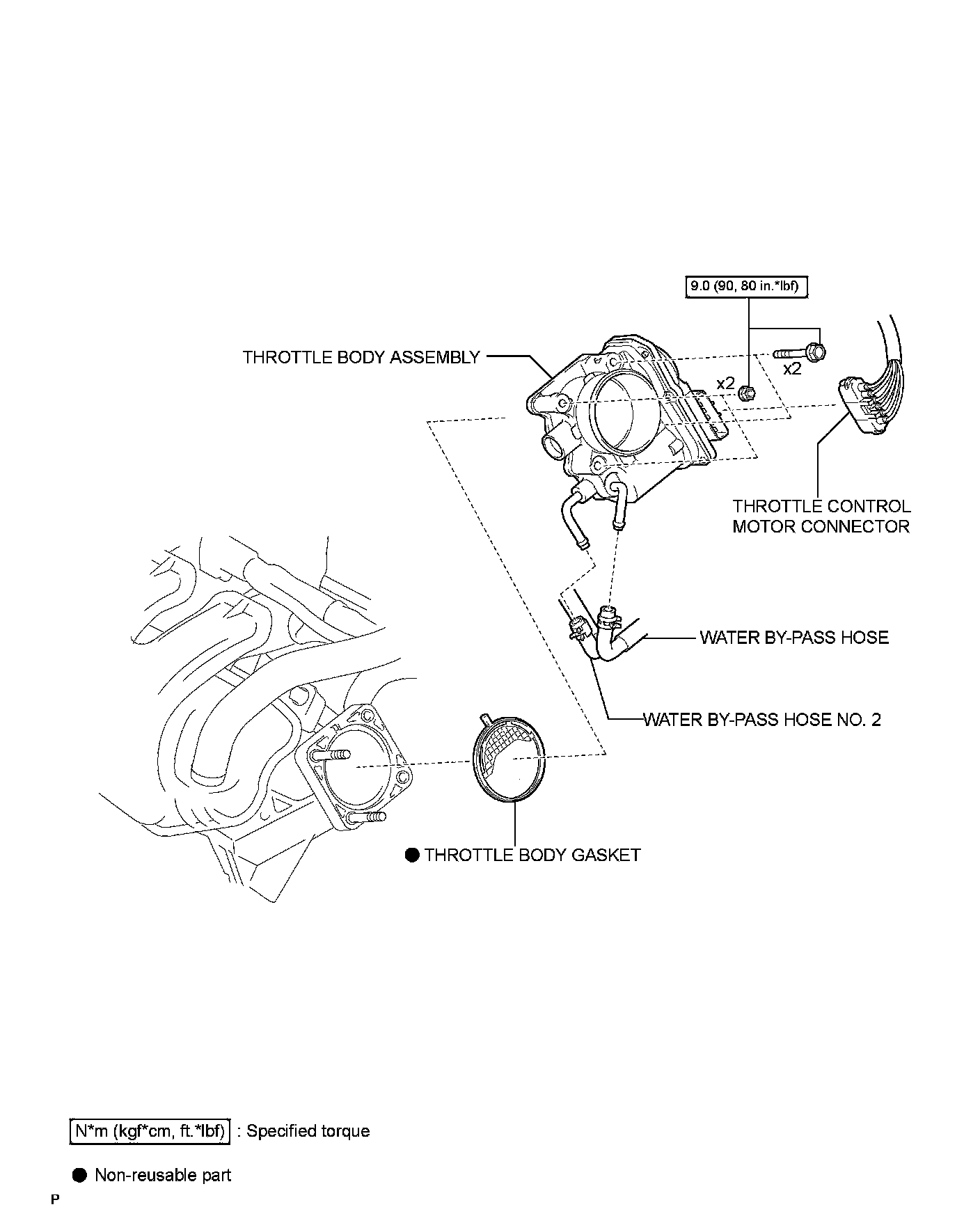 9.0 (90, 80 in.*lbf)

THROTTLE BODY ASSEMBLY

x2

x2

THROTTLE CONTROL MOTOR CONNECTOR

WATER BY-PASS HOSE

WATER BY-PASS HOSE NO. 2

● THROTTLE BODY GASKET

N*m (kgf*cm, ft.*lbf) : Specified torque

● Non-reusable part

P