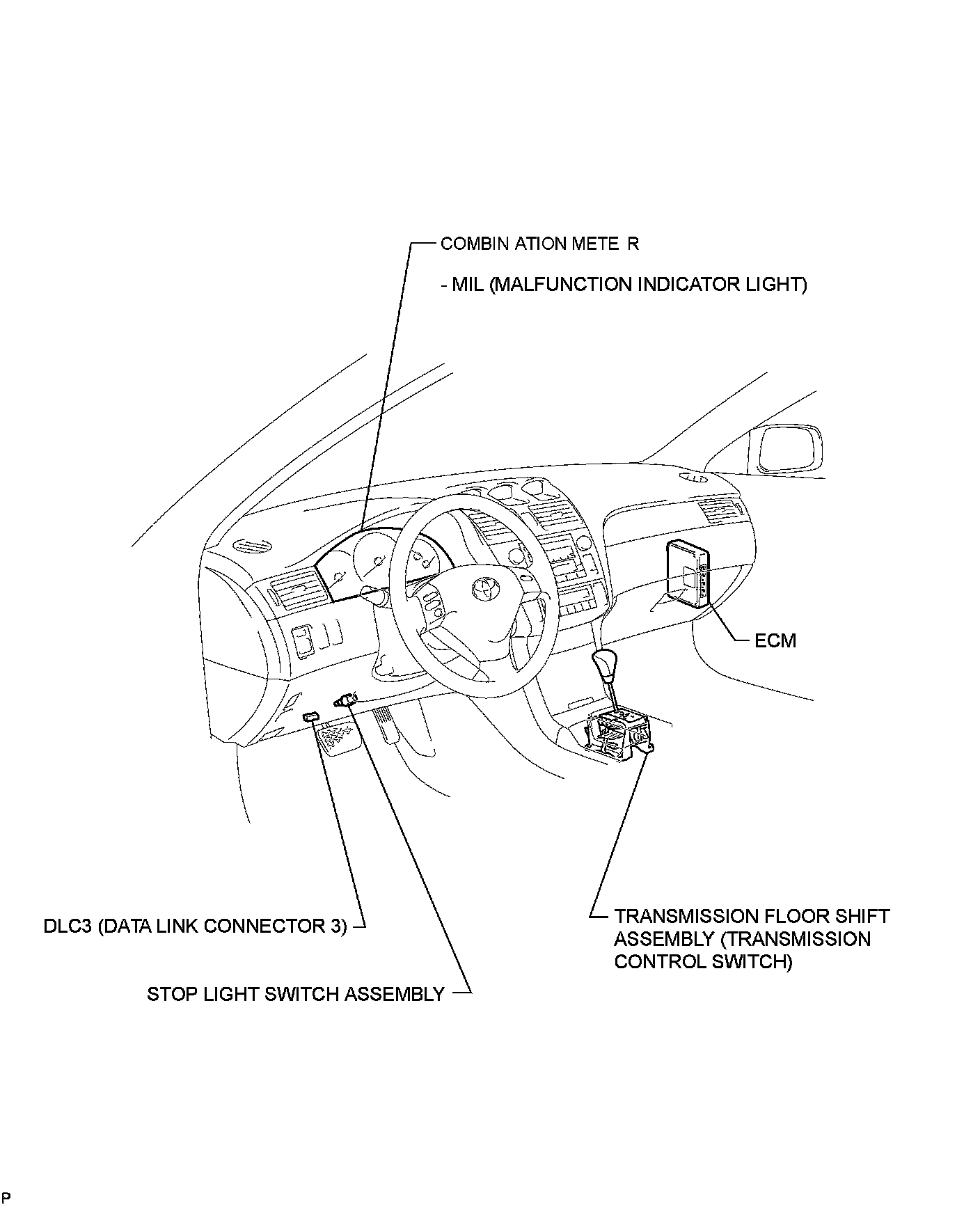 COMBIN ATION METE R

- MIL (MALFUNCTION INDICATOR LIGHT)

ECM

DLC3 (DATA LINK CONNECTOR 3)

STOP LIGHT SWITCH ASSEMBLY

TRANSMISSION FLOOR SHIFT ASSEMBLY (TRANSMISSION CONTROL SWITCH)

P