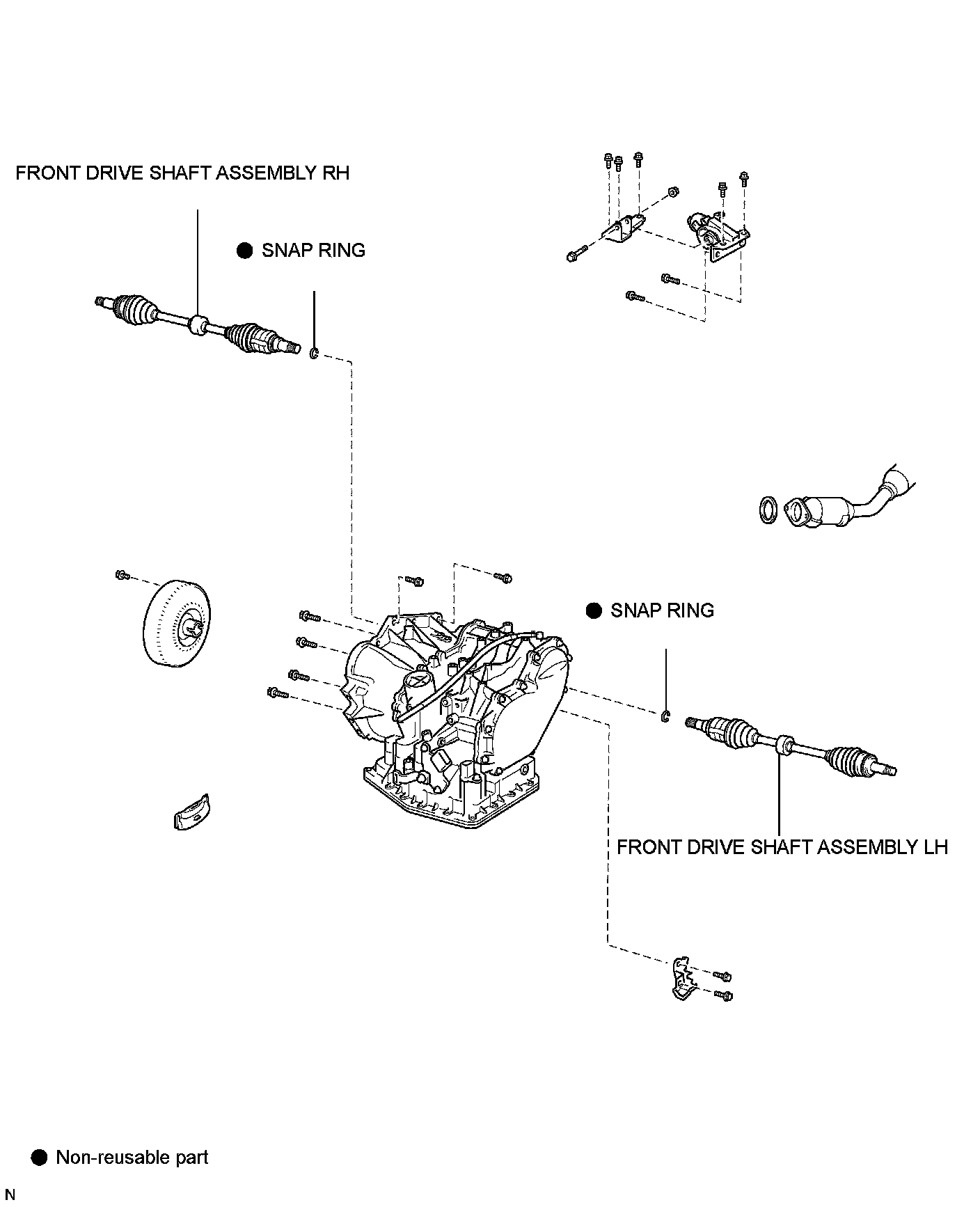 FRONT DRIVE SHAFT ASSEMBLY RH

● SNAP RING

● SNAP RING

FRONT DRIVE SHAFT ASSEMBLY LH

● Non-reusable part

N