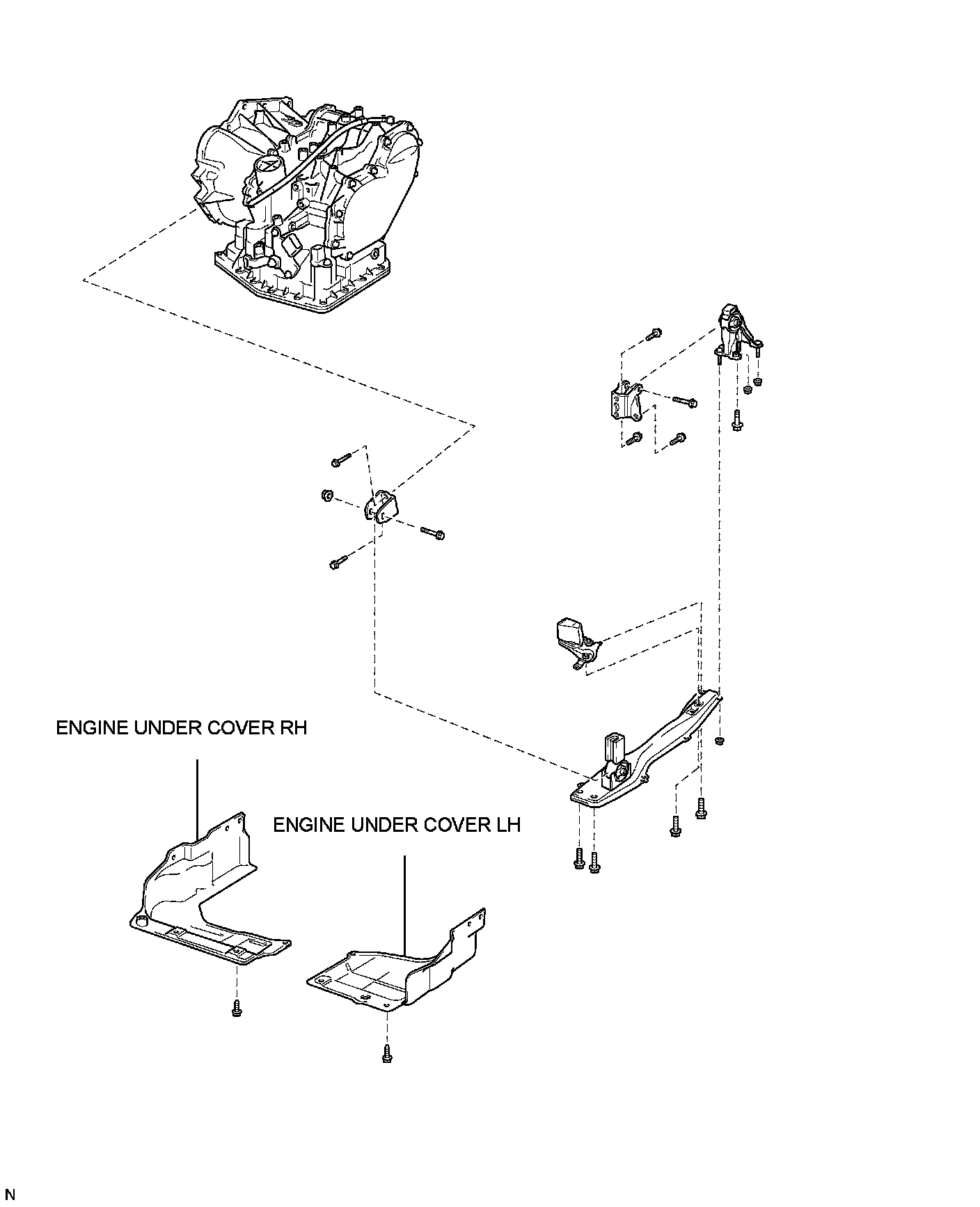 ENGINE UNDER COVER RH

ENGINE UNDER COVER LH

N