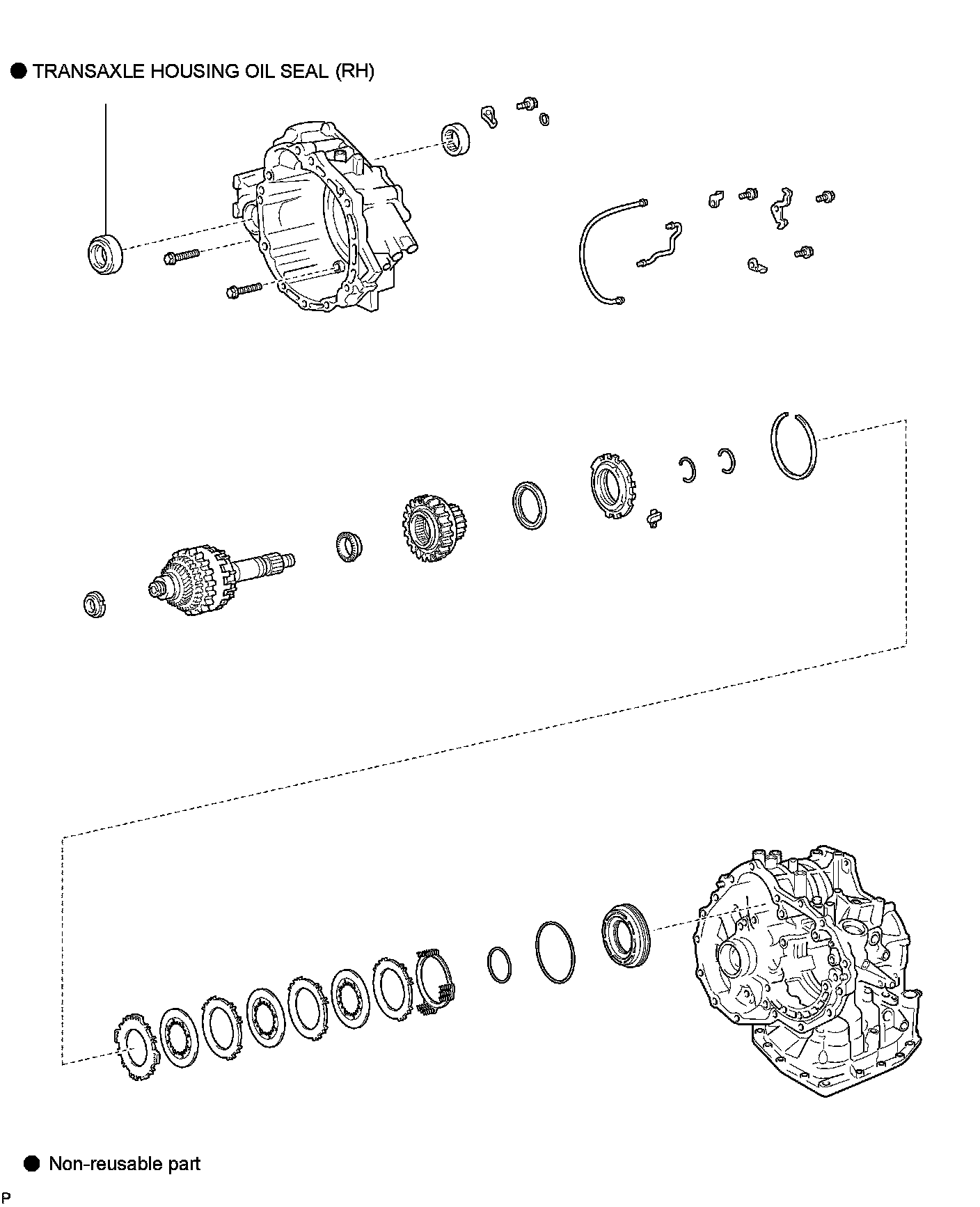 ● TRANSAXLE HOUSING OIL SEAL (RH)

● Non-reusable part

P