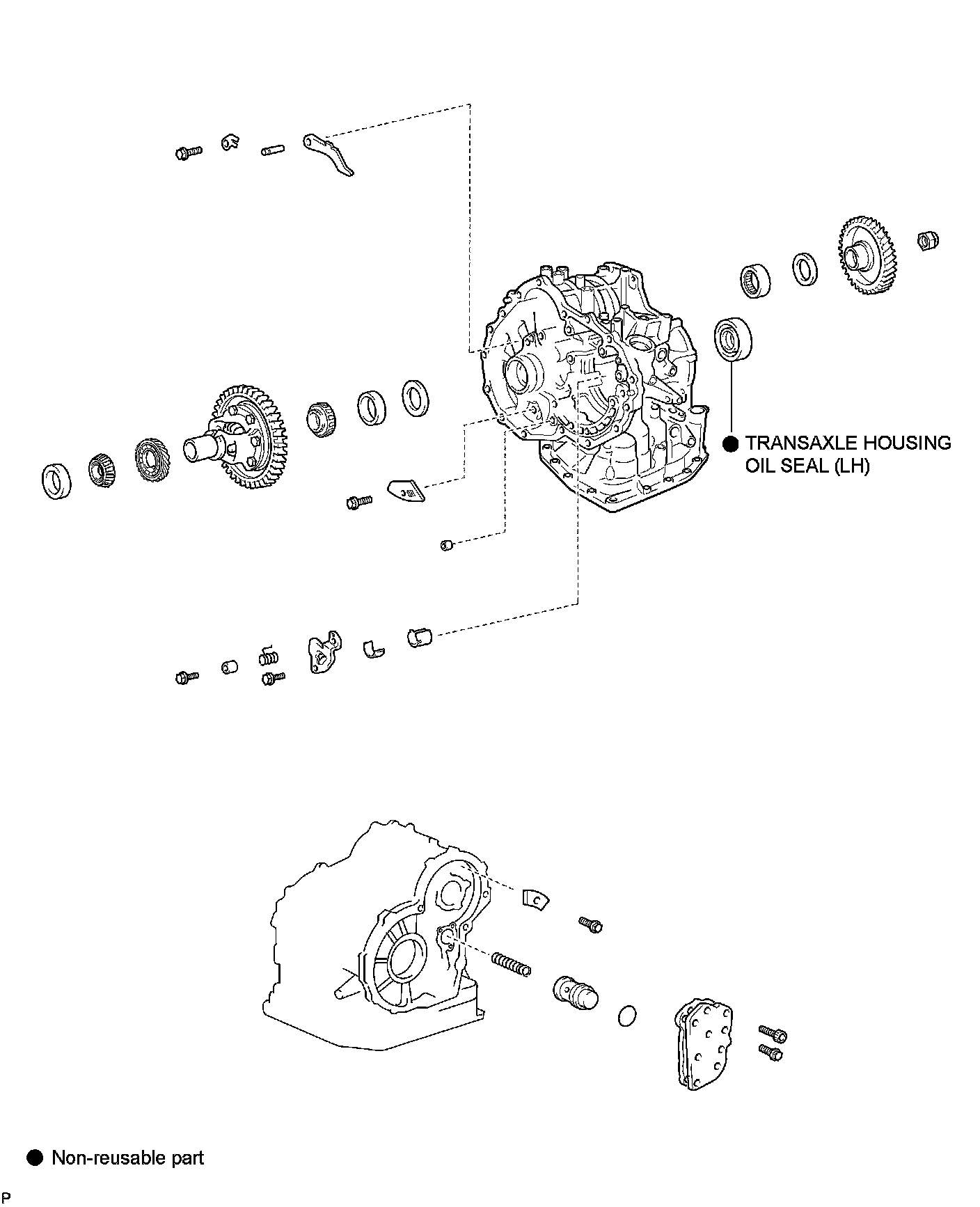 ● TRANSAXLE HOUSING OIL SEAL (LH)

● Non-reusable part

P