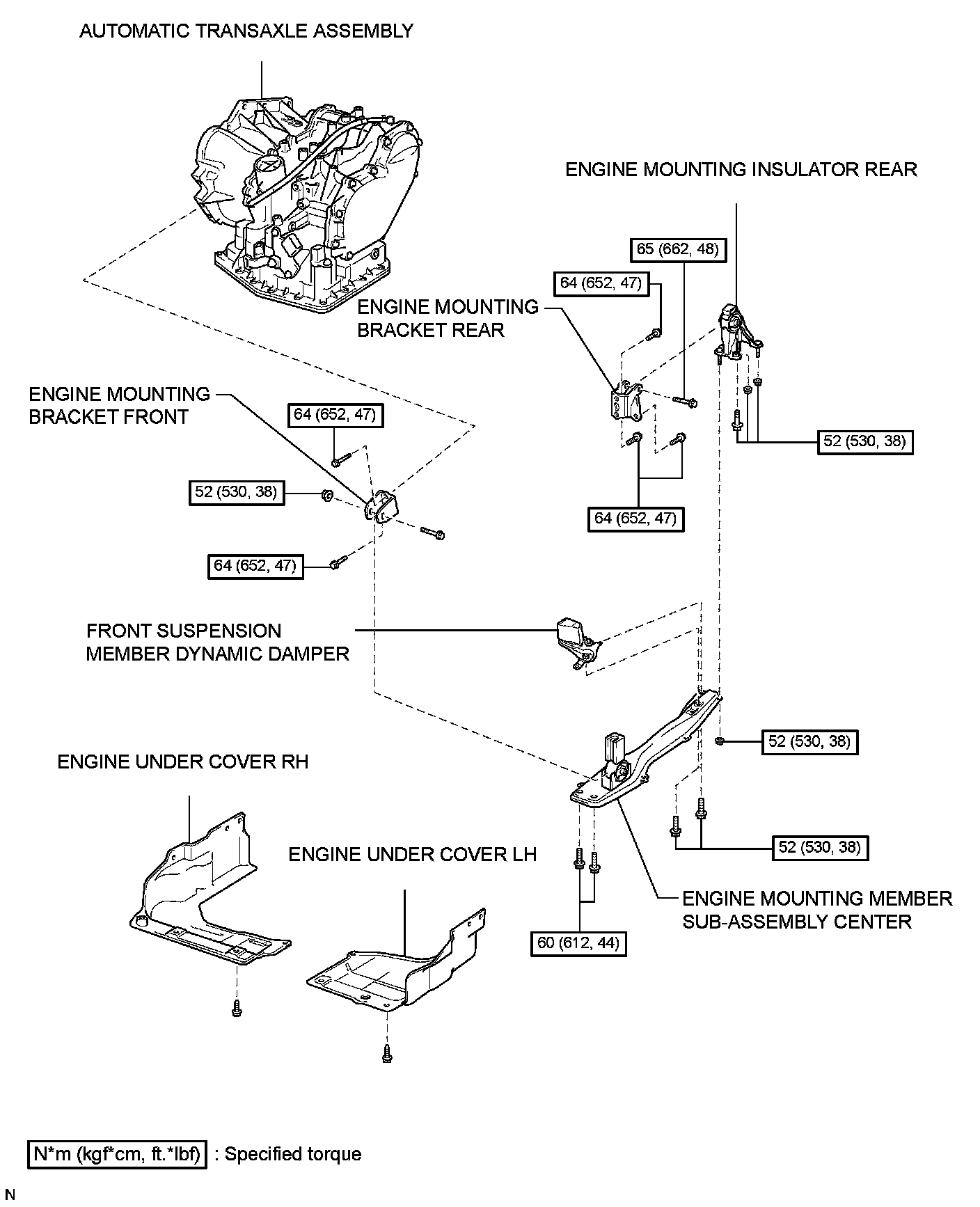 AUTOMATIC TRANSAXLE ASSEMBLY

ENGINE MOUNTING INSULATOR REAR

65 (662, 48)

64 (652, 47)

ENGINE MOUNTING BRACKET REAR

ENGINE MOUNTING BRACKET FRONT

64 (652, 47)

52 (530, 38)

52 (530, 38)

64 (652, 47)

64 (652, 47)

FRONT SUSPENSION MEMBER DYNAMIC DAMPER

52 (530, 38)

ENGINE UNDER COVER RH

ENGINE UNDER COVER LH

52 (530, 38)

ENGINE MOUNTING MEMBER SUB-ASSEMBLY CENTER

60 (612, 44)

N*m (kgf*cm, ft.*lbf) : Specified torque

N