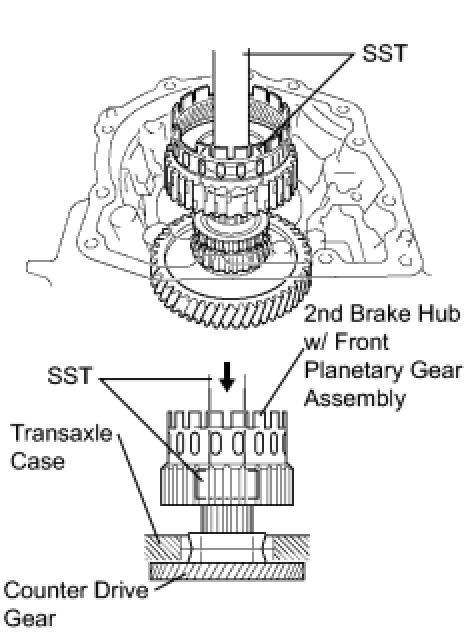 SST

2nd Brake Hub w/ Front Planetary Gear Assembly

SST

Transaxle Case

Counter Drive Gear