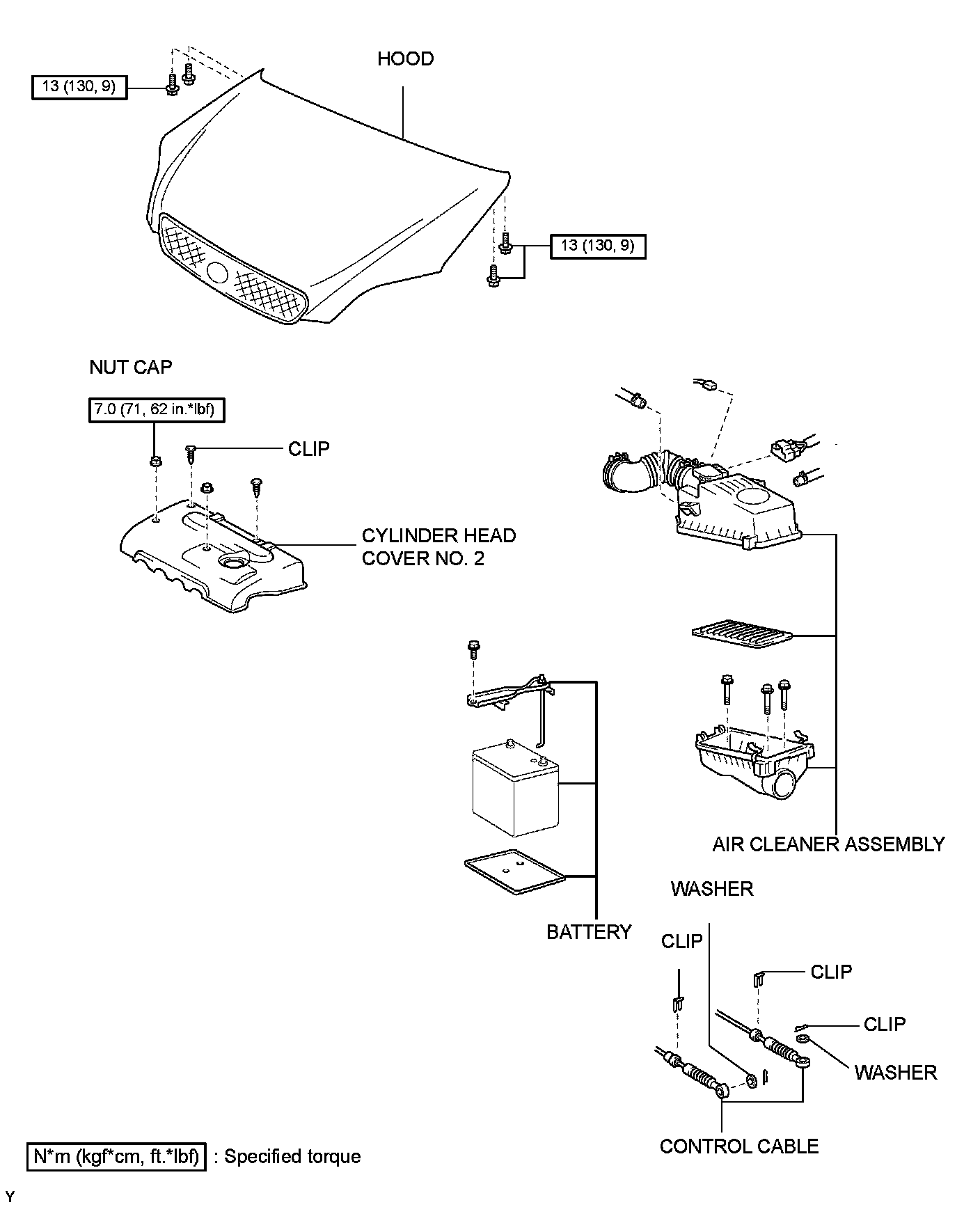 HOOD

13 (130, 9)

13 (130, 9)

NUT CAP

7.0 (71, 62 in.*lbf)

CLIP

CYLINDER HEAD COVER NO. 2

AIR CLEANER ASSEMBLY

WASHER

BATTERY

CLIP

CLIP

CLIP

WASHER

CONTROL CABLE

N*m (kgf*cm, ft.*lbf) : Specified torque

Y