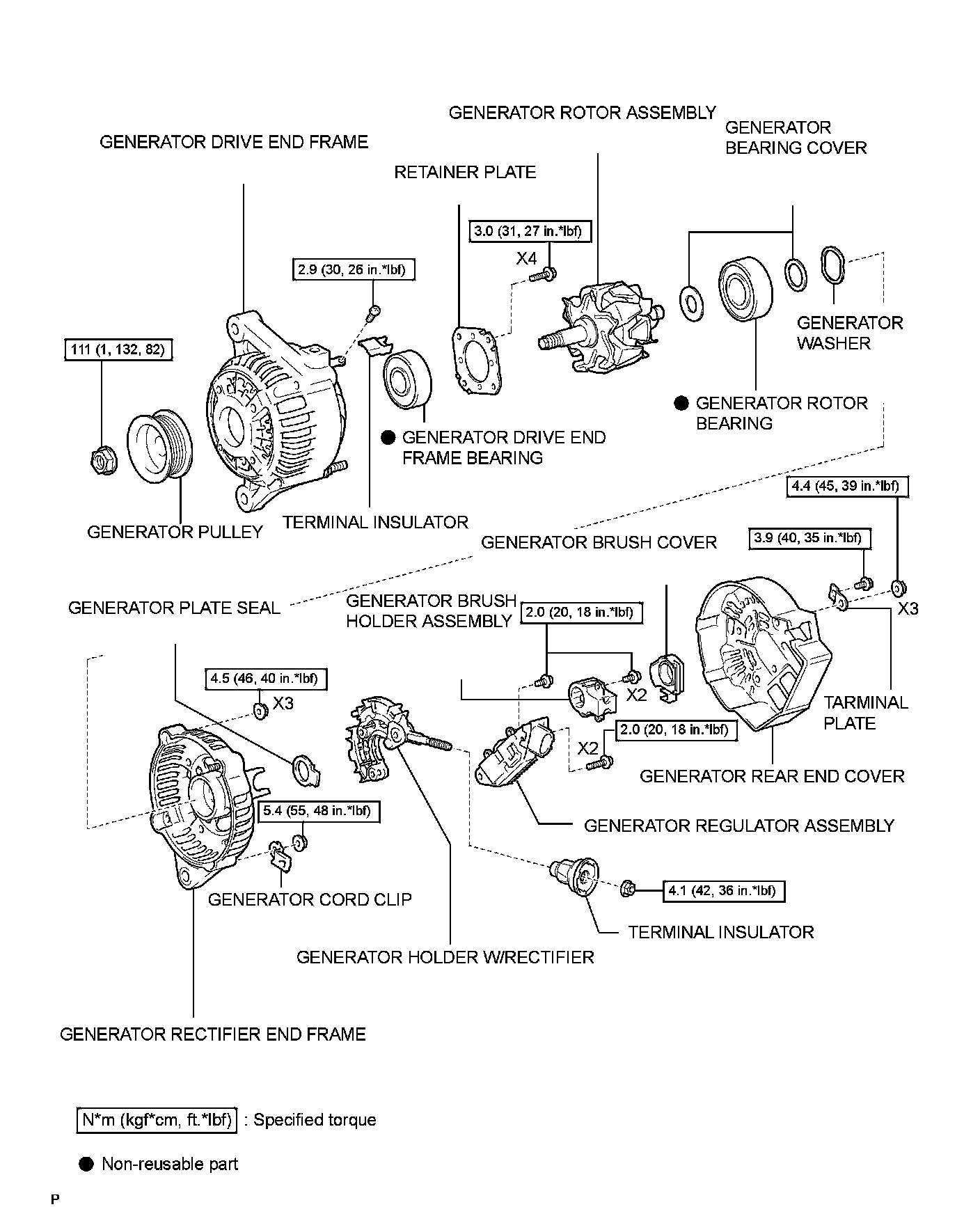 GENERATOR ROTOR ASSEMBLY

GENERATOR BEARING COVER

GENERATOR DRIVE END FRAME

RETAINER PLATE

3.0 (31, 27 in.*lbf)

X4

2.9 (30, 26 in.*lbf)

GENERATOR WASHER

111 (1, 132, 82)

● GENERATOR ROTOR BEARING

● GENERATOR DRIVE END FRAME BEARING

4.4 (45, 39 in.*lbf)

GENERATOR PULLEY

TERMINAL INSULATOR

GENERATOR BRUSH COVER

3.9 (40, 35 in.*lbf)

GENERATOR PLATE SEAL

GENERATOR BRUSH HOLDER ASSEMBLY

2.0 (20, 18 in.*lbf)

X3

4.5 (46, 40 in.*lbf)

X3

X2

TARMINAL PLATE

2.0 (20, 18 in.*lbf)

X2

GENERATOR REAR END COVER

5.4 (55, 48 in.*lbf)

GENERATOR REGULATOR ASSEMBLY

GENERATOR CORD CLIP

4.1 (42, 36 in.*lbf)

TERMINAL INSULATOR

GENERATOR HOLDER W/RECTIFIER

GENERATOR RECTIFIER END FRAME

N*m (kgf*cm, ft.*lbf) : Specified torque

● Non-reusable part

P