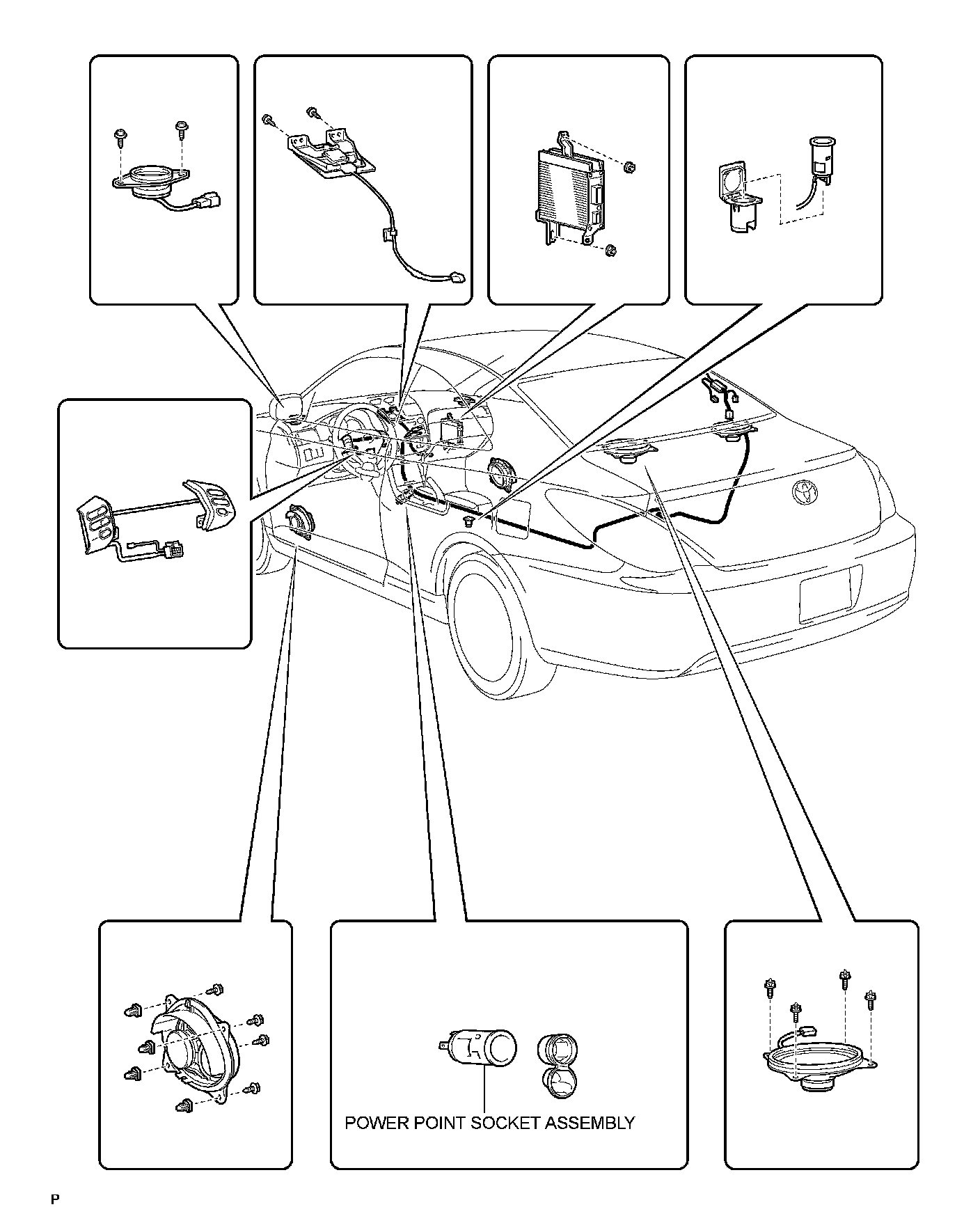 POWER POINT SOCKET ASSEMBLY

P