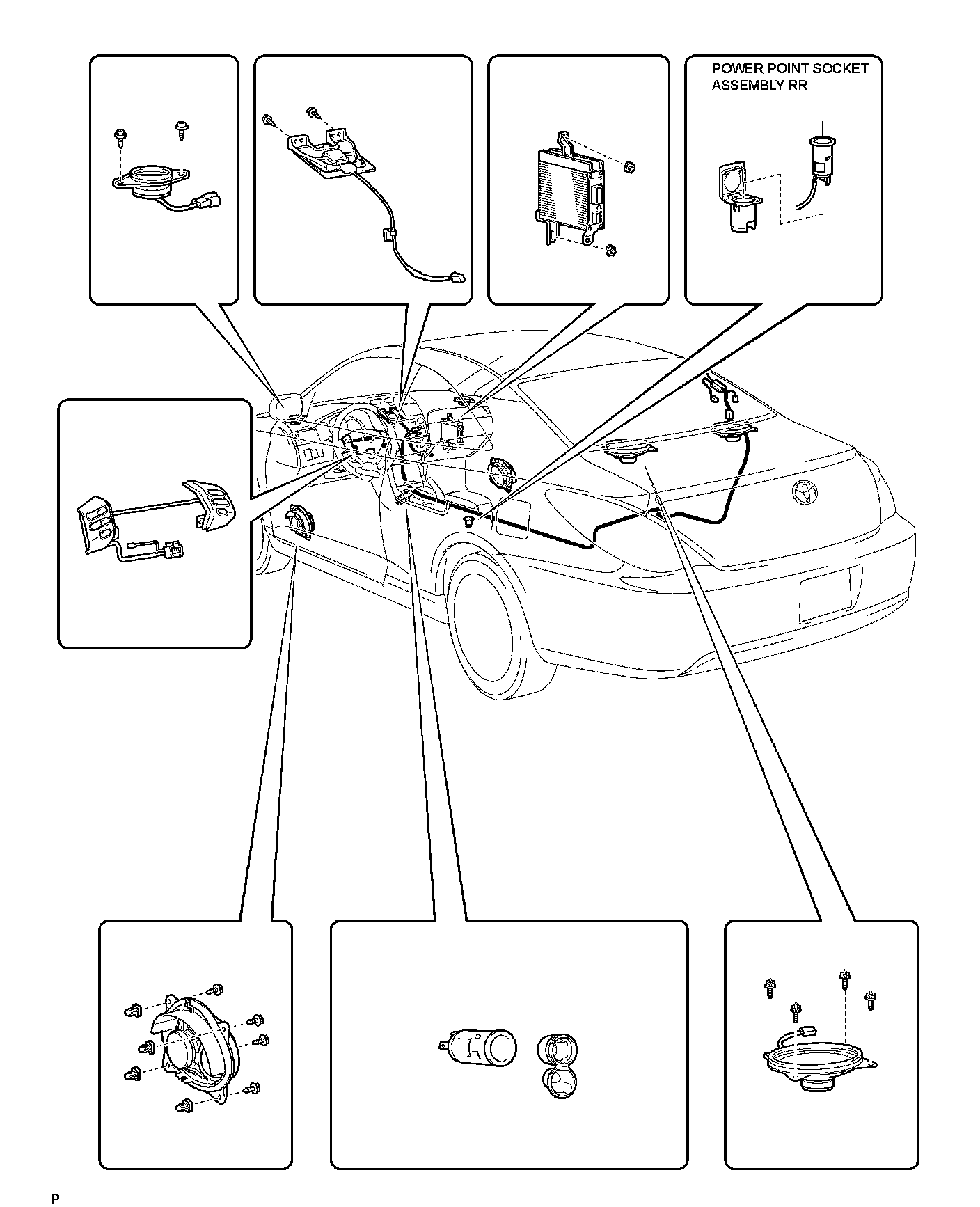 POWER POINT SOCKET ASSEMBLY RR

P