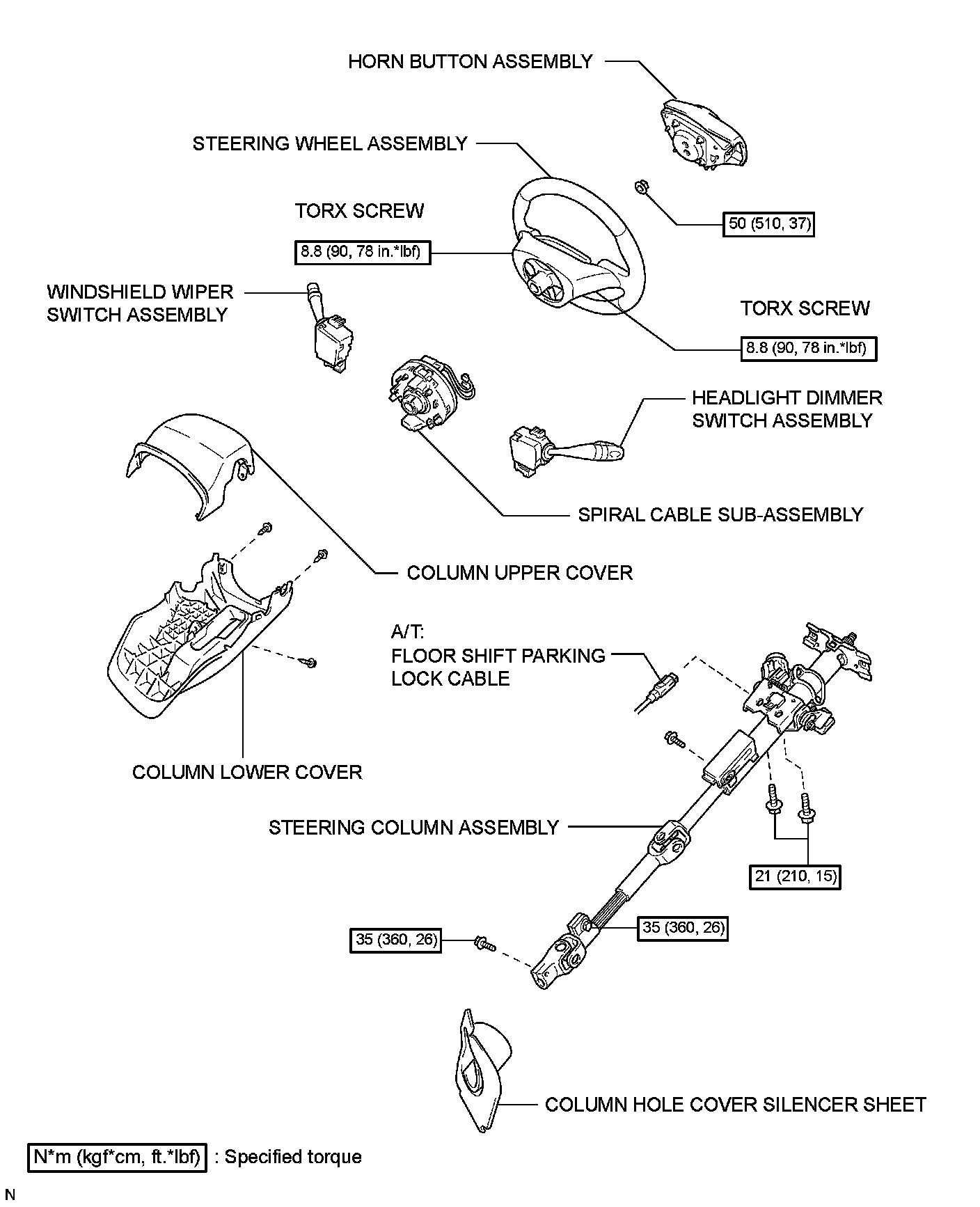 HORN BUTTON ASSEMBLY

STEERING WHEEL ASSEMBLY

TORX SCREW

8.8 (90, 78 in.*lbf)

50 (510, 37)

WINDSHIELD WIPER SWITCH ASSEMBLY

TORX SCREW

8.8 (90, 78 in.*lbf)

HEADLIGHT DIMMER SWITCH ASSEMBLY

SPIRAL CABLE SUB-ASSEMBLY

COLUMN UPPER COVER

A/T:
FLOOR SHIFT PARKING LOCK CABLE

COLUMN LOWER COVER

STEERING COLUMN ASSEMBLY

21 (210, 15)

35 (360, 26)

35 (360, 26)

COLUMN HOLE COVER SILENCER SHEET

N*m (kgf*cm, ft.*lbf) : Specified torque

N