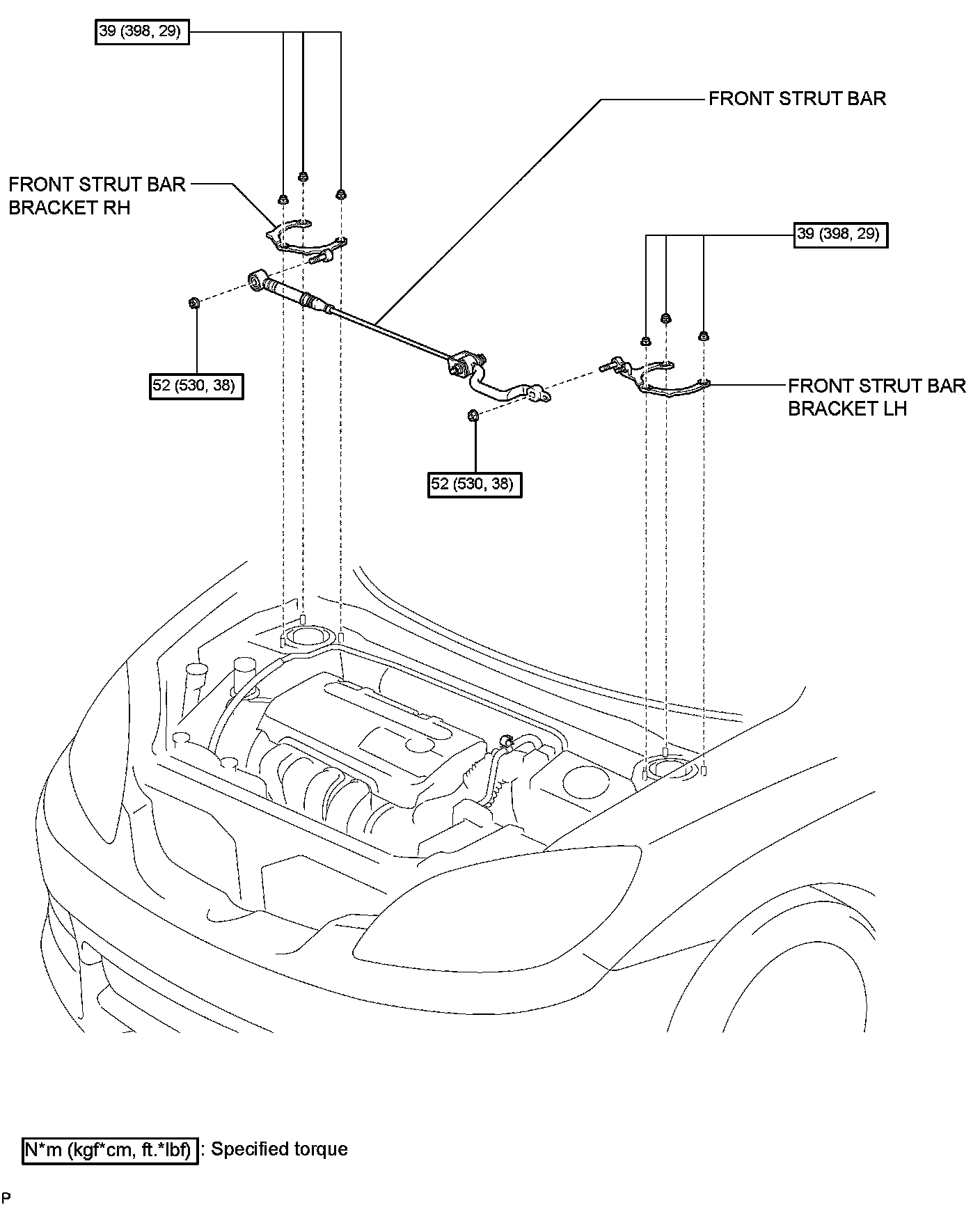 39 (398, 29)

FRONT STRUT BAR

FRONT STRUT BAR BRACKET RH

39 (398, 29)

52 (530, 38)

FRONT STRUT BAR BRACKET LH

52 (530, 38)

N*m (kgf*cm, ft.*lbf) : Specified torque

P