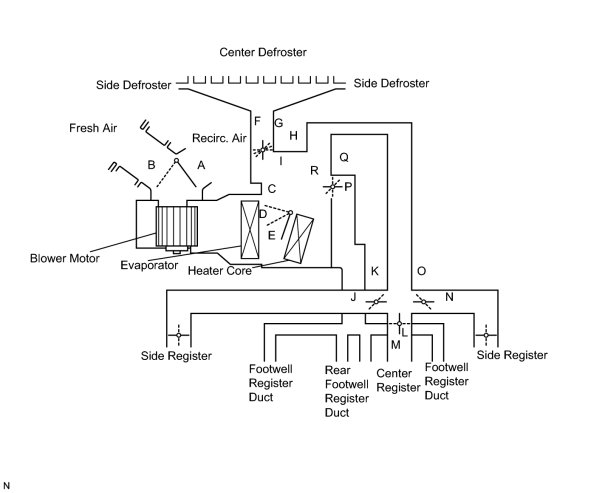 Center Defroster

Side Defroster

Side Defroster

Fresh Air

Recirc. Air

F

G

H

I

B

A

C

Q

R

P

D

E

Blower Motor

Evaporator

Heater Core

K

O

J

N

L

M

Side Register

Footwell Register Duct

Rear Footwell Register Duct

Center Register

Footwell Register Duct

Side Register

N