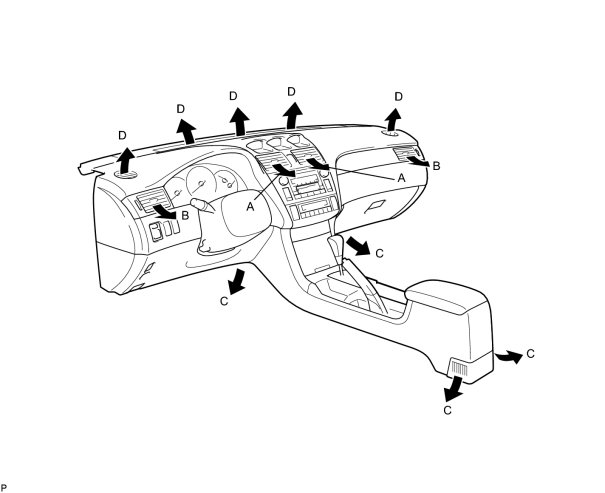 D
D
D
D
D
A
B
A
B
C
C
C
C
P